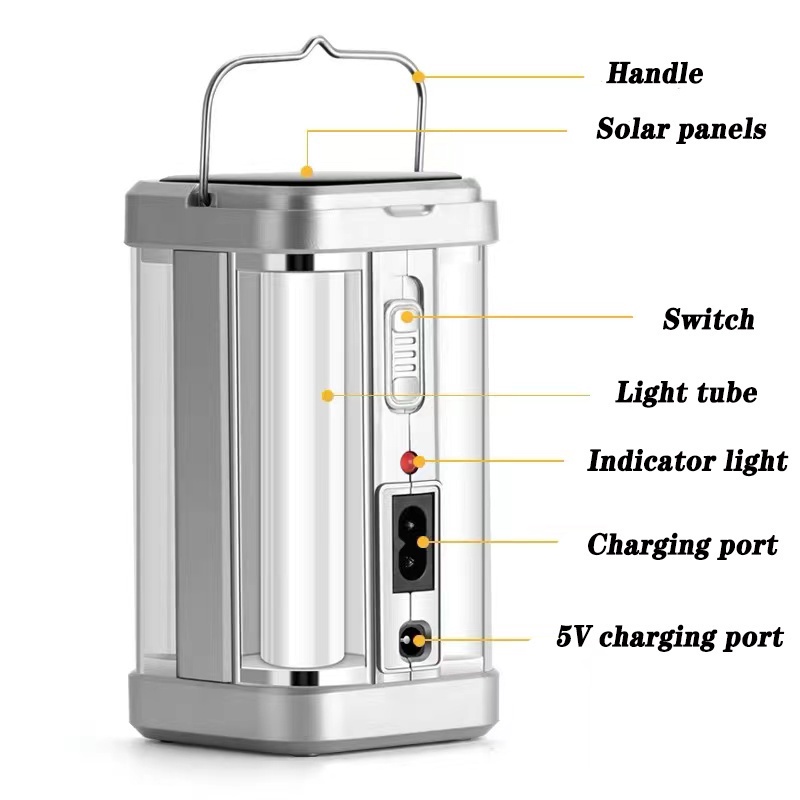 Handle
Solar panels
Switch
Light tube
Indicator light
Charging port
5V charging port