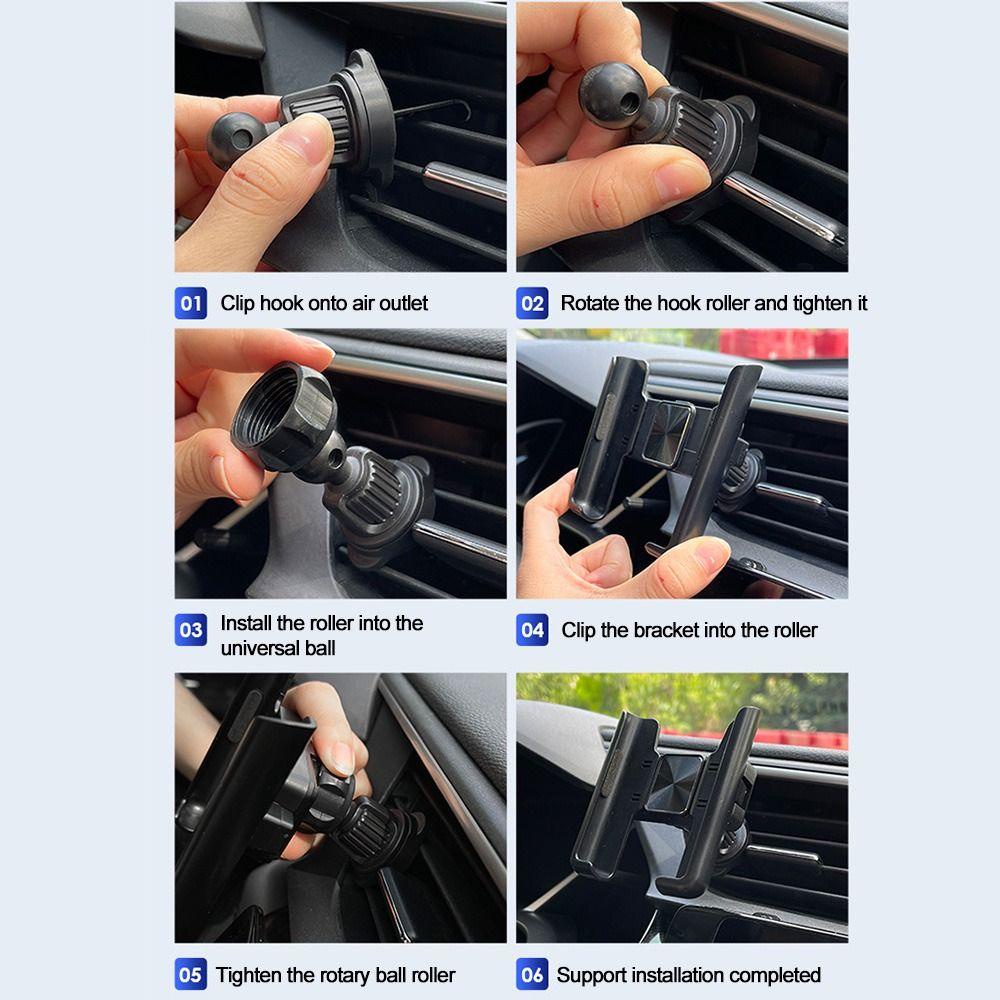 01 Clip hook onto air outlet

02 Rotate the hook roller and tighten it

03 Install the roller into the universal ball

04 Clip the bracket into the roller

05 Tighten the rotary ball roller

06 Support installation completed