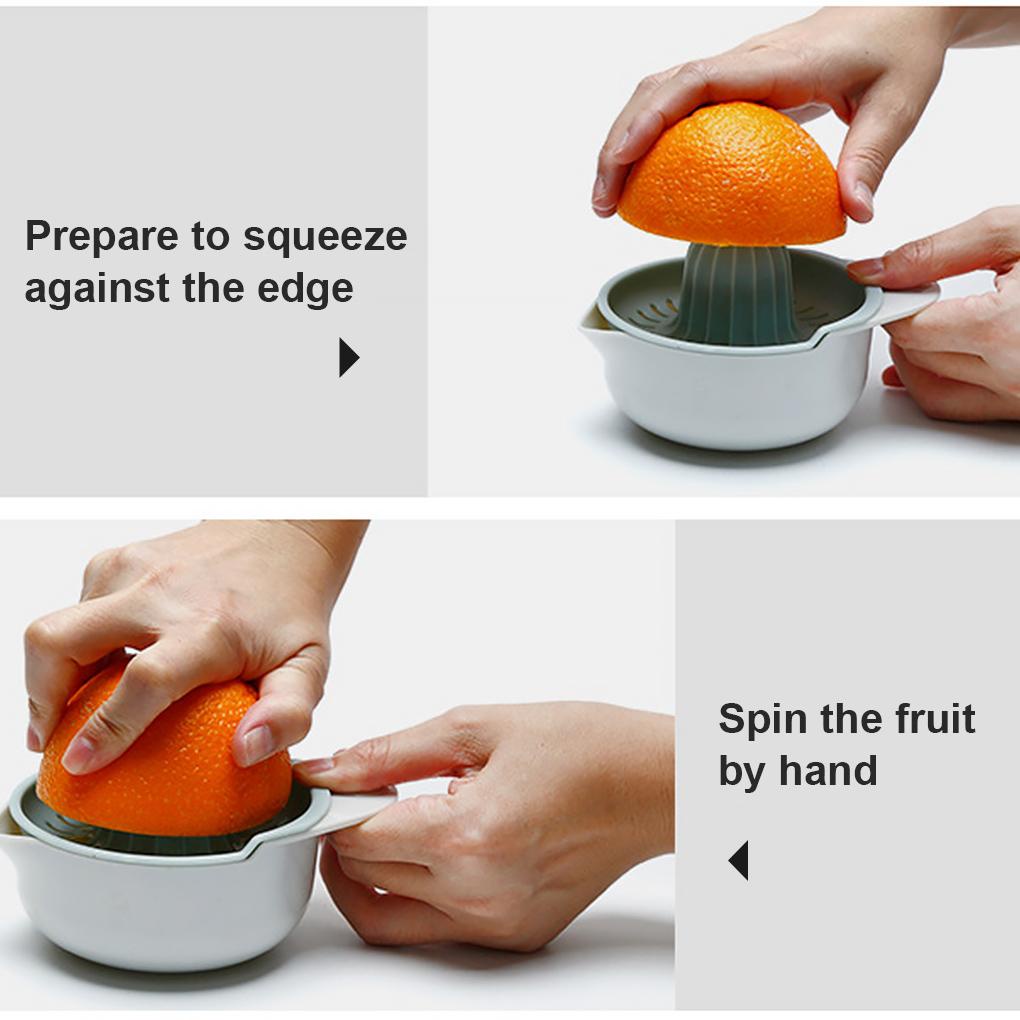 Prepare to squeeze against the edge

Spin the fruit by hand