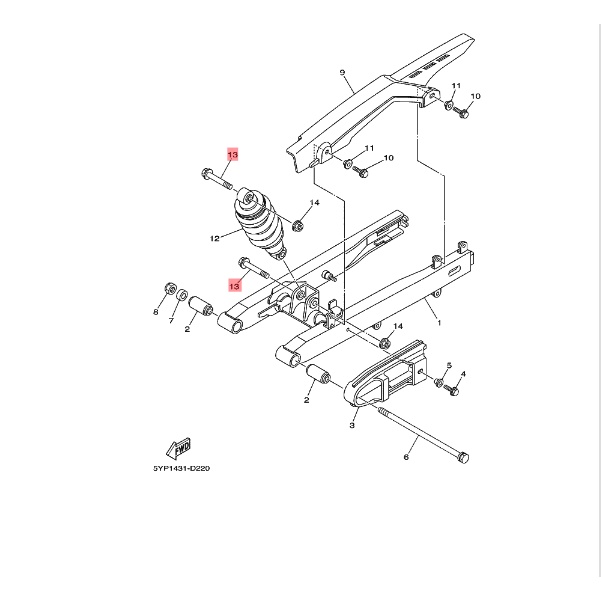 9
11
10
13
11
10
14
12
13
8
7
2
1
14
5
4
2
3
6
FWD
5YP1431-D220