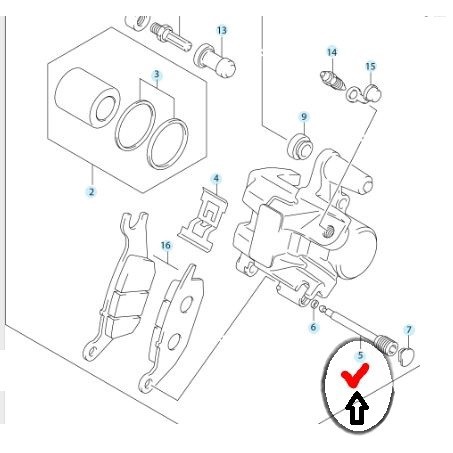 13
14
15
3
9
2
4
16
6
7
5