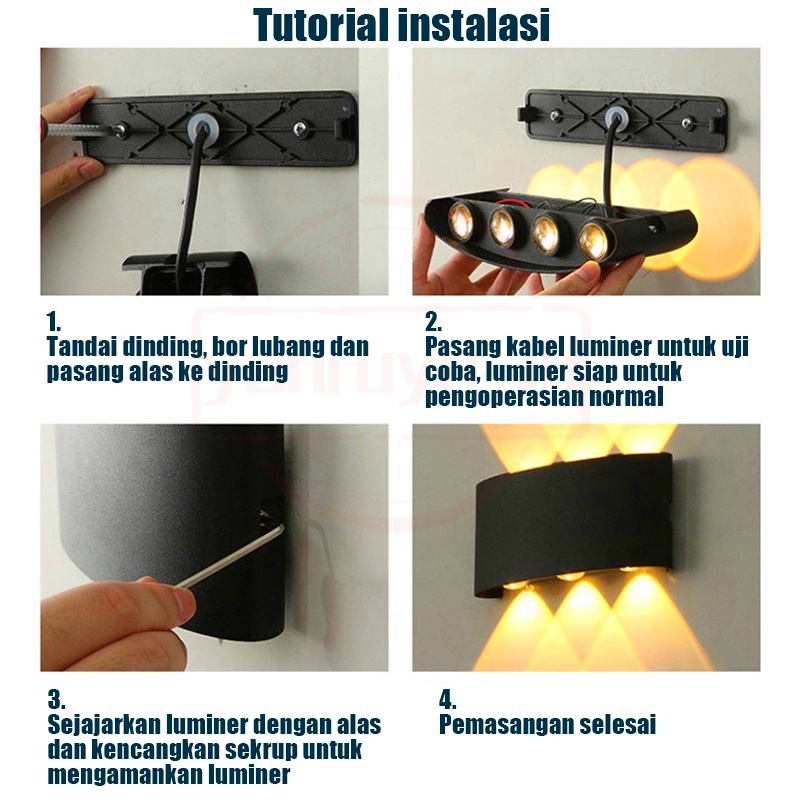 Tutorial instalasi

1.
Tandai dinding, bor lubang dan pasang alas ke dinding

2.
Pasang kabel luminer untuk uji coba, luminer siap untuk pengoperasian normal

3.
Sejajarkan luminer dengan alas dan kencangkan sekrup untuk mengamankan luminer

4.
Pemasangan selesai