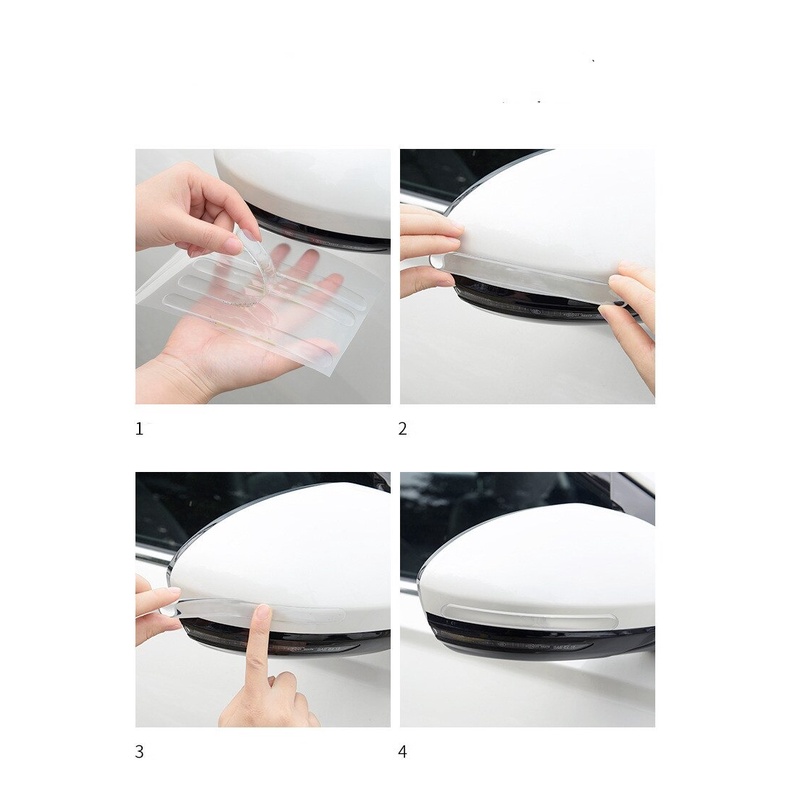 1

2

3

4