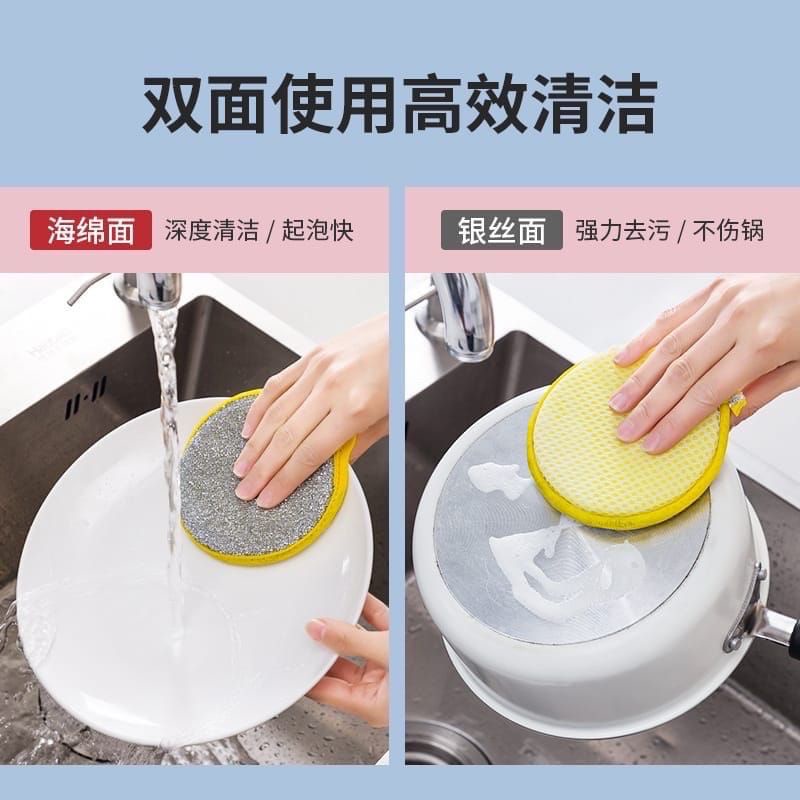 双面使用高效清洁

海绵面 深度清洁 / 起泡快

银丝面 强力去污 / 不伤锅