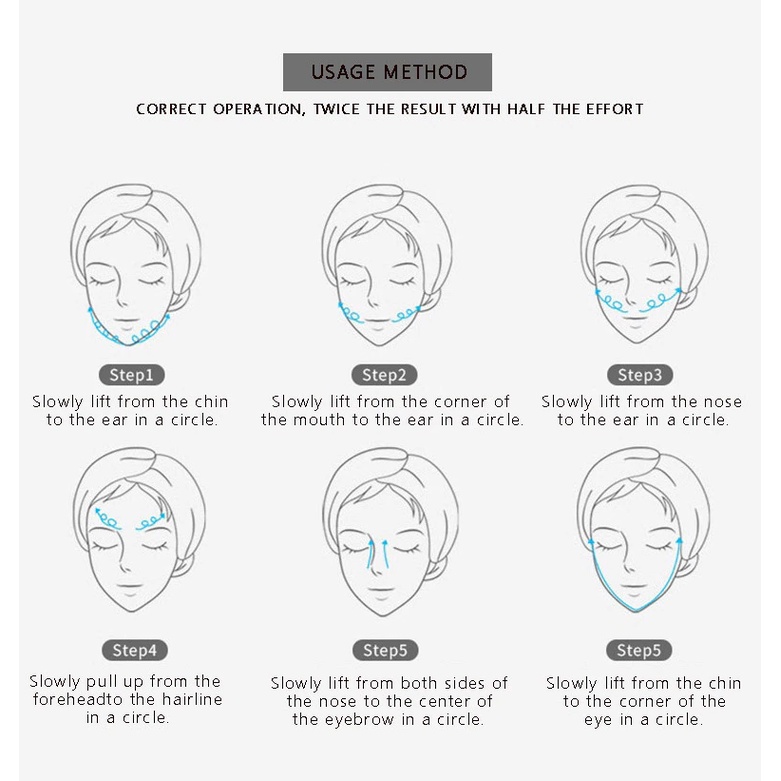 USAGE METHOD

CORRECT OPERATION, TWICE THE RESULT WITH HALF THE EFFORT

Step1

Slowly lift from the chin to the ear in a circle.

Step2

Slowly lift from the corner of the mouth to the ear in a circle.

Step3

Slowly lift from the nose to the ear in a circle.

Step4

Slowly pull up from the foreheadto the hairline in a circle.

Step5

Slowly lift from both sides of the nose to the center of the eyebrow in a circle.

Step5

Slowly lift from the chin to the corner of the eye in a circle.