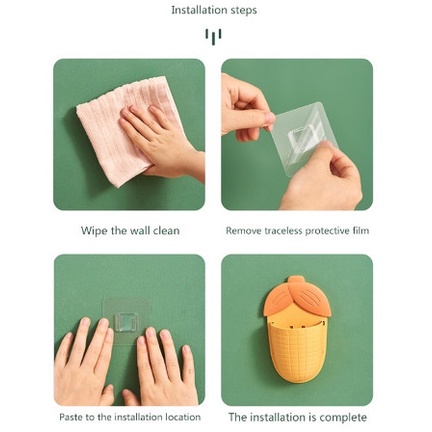 Installation steps

Wipe the wall clean

Remove traceless protective film

Paste to the installation location

The installation is complete