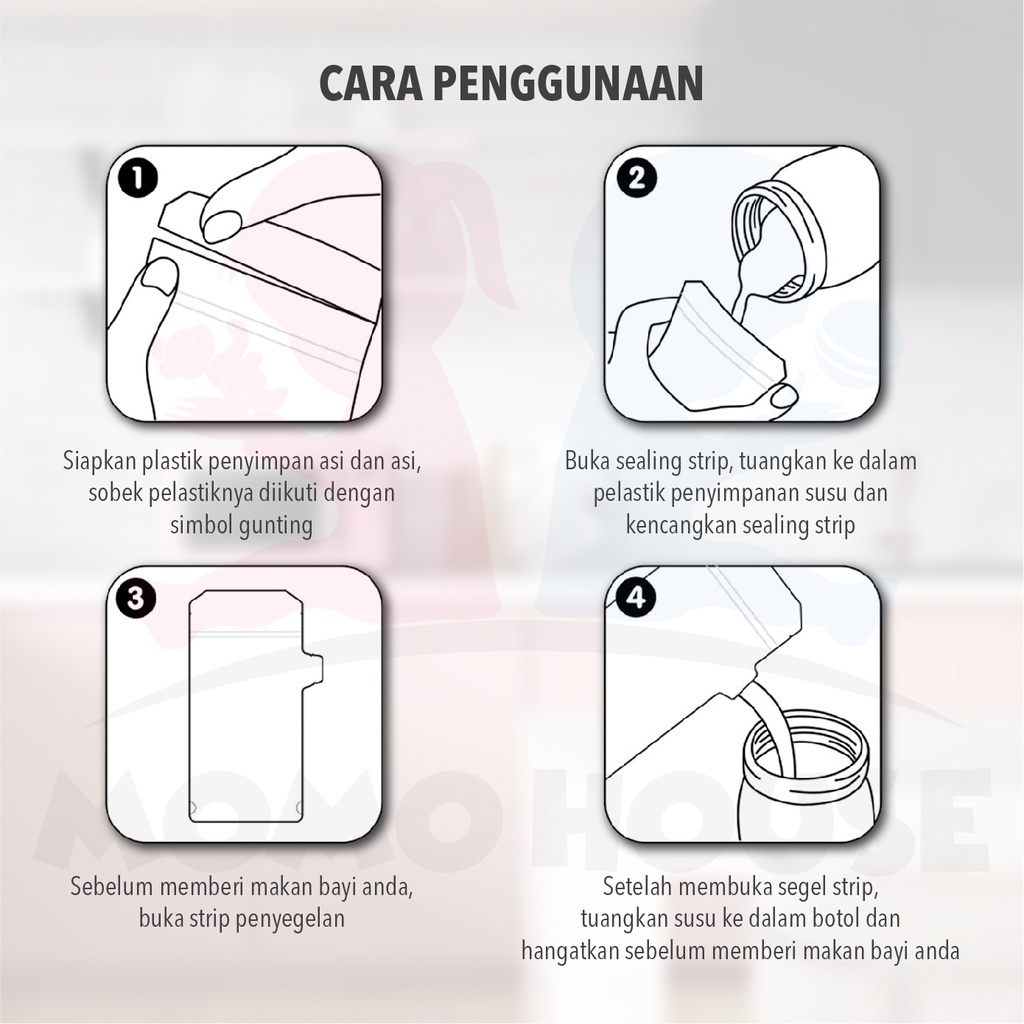 CARA PENGGUNAAN

1

Siapkan plastik penyimpan asi dan asi, sobek pelastiknya diikuti dengan simbol gunting

2

Buka sealing strip, tuangkan ke dalam pelastik penyimpanan susu dan kencangkan sealing strip

3

Sebelum memberi makan bayi anda, buka strip penyegelan

4

Setelah membuka segel strip, tuangkan susu ke dalam botol dan hangatkan sebelum memberi makan bayi anda

MOMO HOUSE