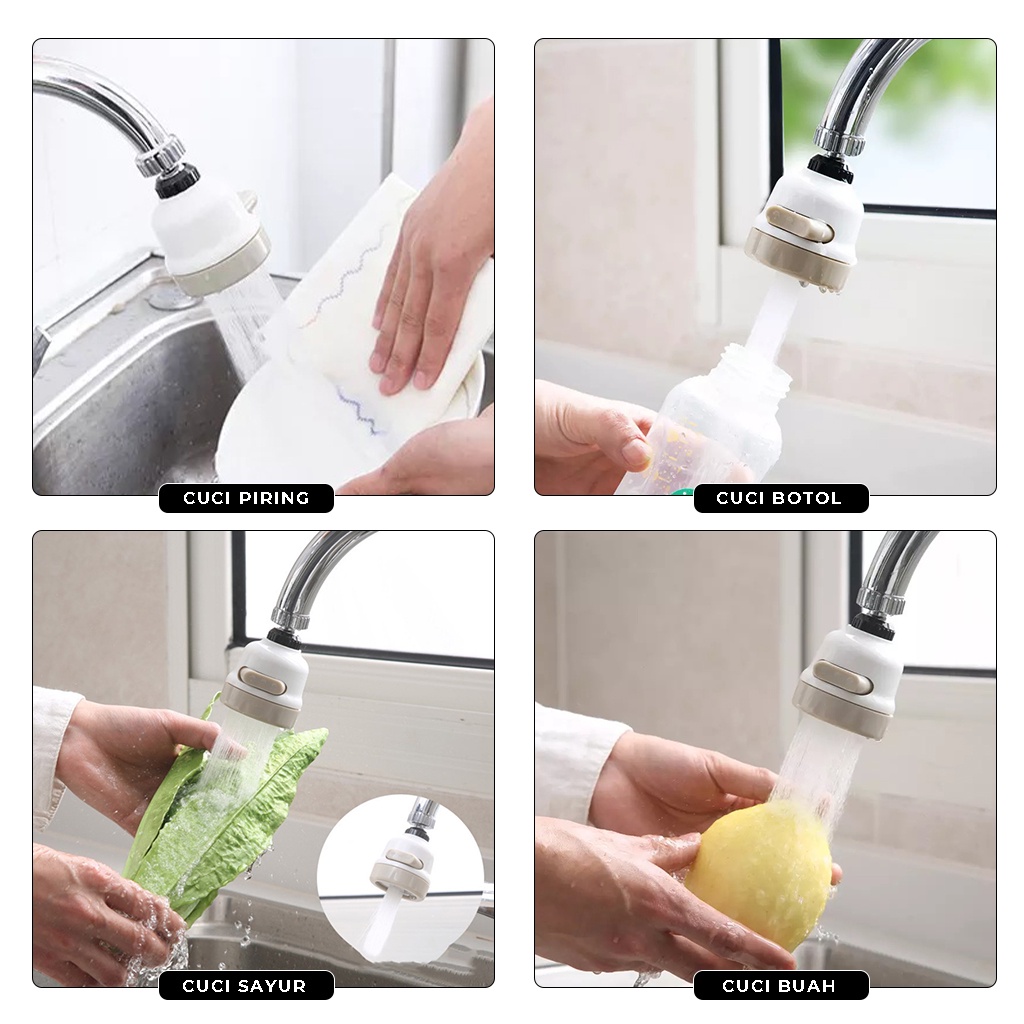 CUCI PIRING

CUCI BOTOL

CUCI SAYUR

CUCI BUAH