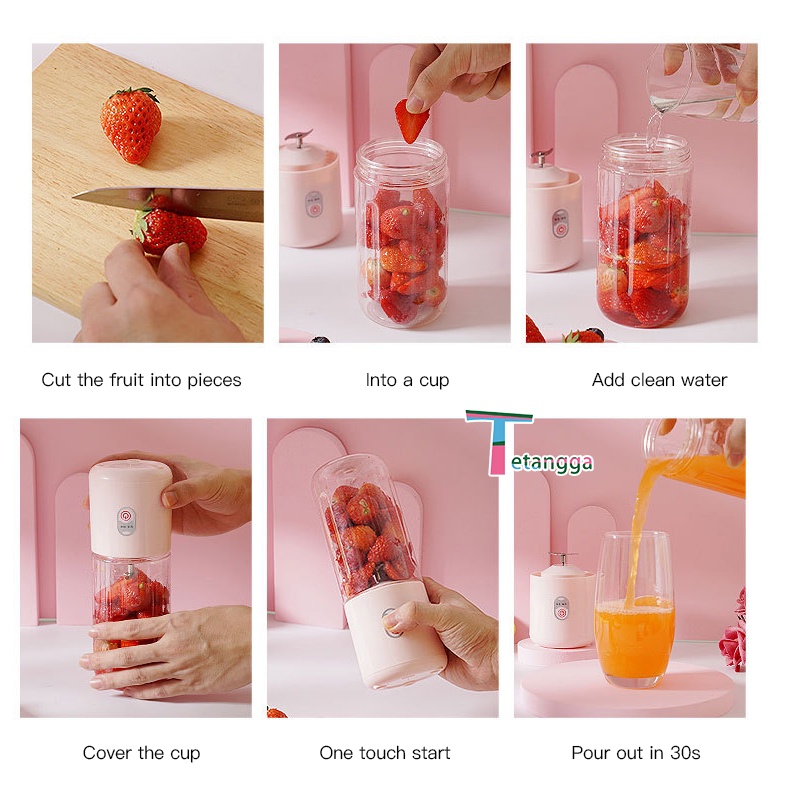 Cut the fruit into pieces

Into a cup

Add clean water

Tetangga

Cover the cup

One touch start

Pour out in 30s