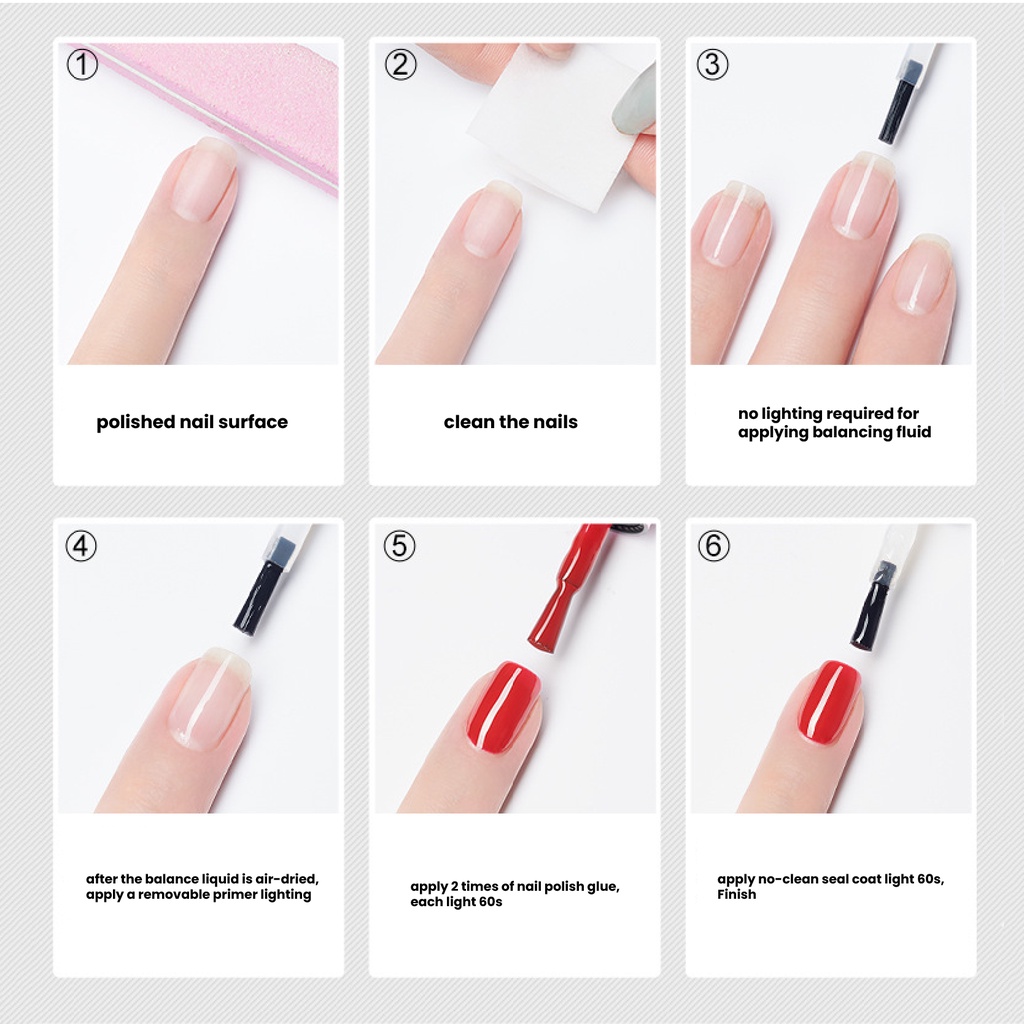 ①

polished nail surface

②

clean the nails

③

no lighting required for applying balancing fluid

④

after the balance liquid is air-dried, apply a removable primer lighting

⑤

apply 2 times of nail polish glue, each light 60s

⑥

apply no-clean seal coat light 60s, Finish