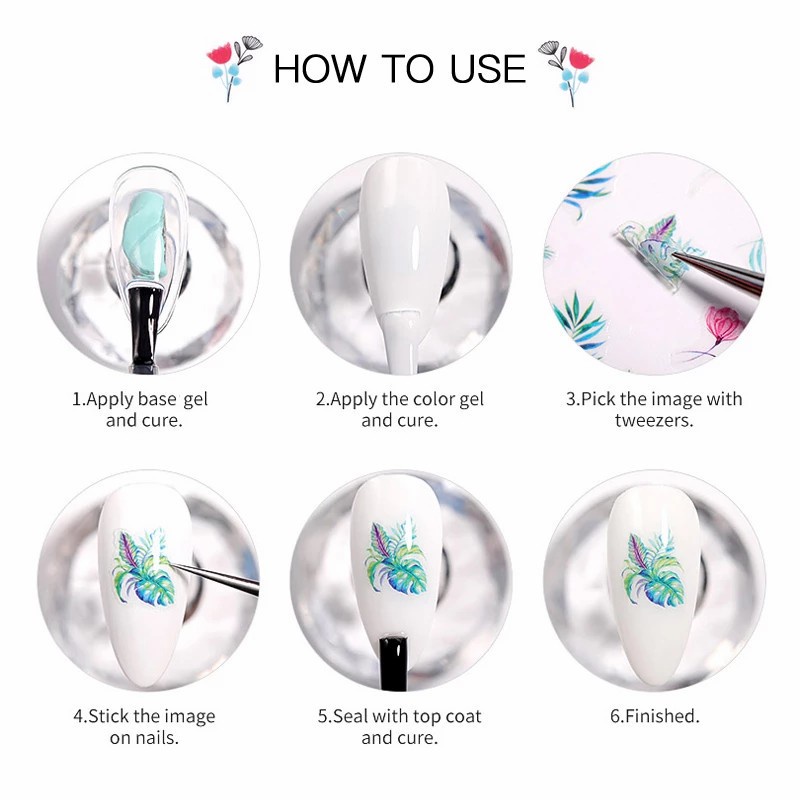 HOW TO USE

1.Apply base gel and cure.

2.Apply the color gel and cure.

3.Pick the image with tweezers.

4.Stick the image on nails.

5.Seal with top coat and cure.

6.Finished.