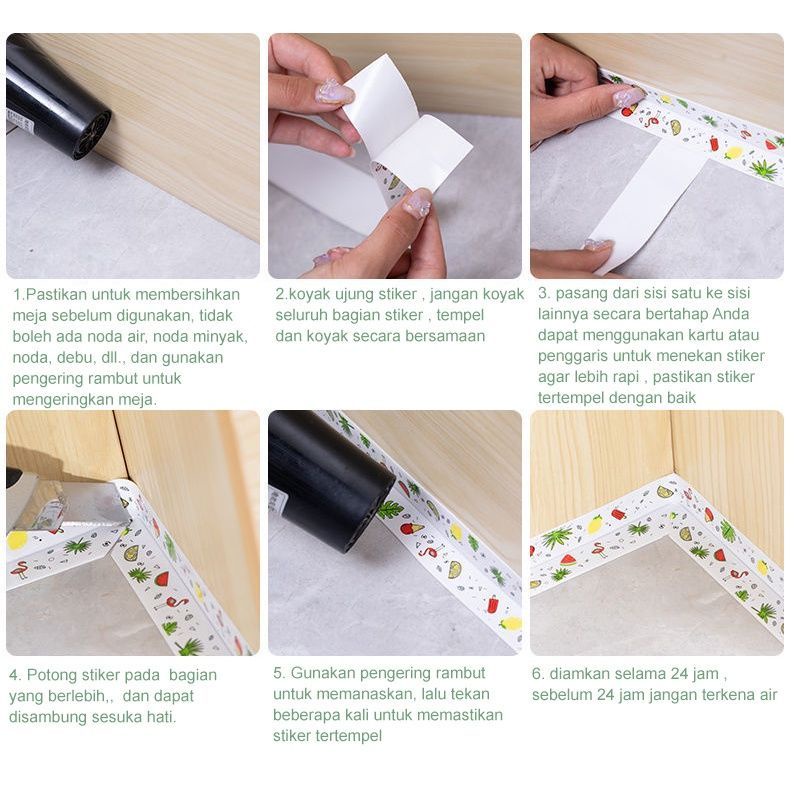 1.Pastikan untuk membersihkan meja sebelum digunakan, tidak boleh ada noda air, noda minyak, noda, debu, dll., dan gunakan pengering rambut untuk mengeringkan meja.

2.koyak ujung stiker , jangan koyak seluruh bagian stiker , tempel dan koyak secara bersamaan

3. pasang dari sisi satu ke sisi lainnya secara bertahap Anda dapat menggunakan kartu atau penggaris untuk menekan stiker agar lebih rapi , pastikan stiker tertempel dengan baik

4. Potong stiker pada bagian yang berlebih,, dan dapat disambung sesuka hati.

5. Gunakan pengering rambut untuk memanaskan, lalu tekan beberapa kali untuk memastikan stiker tertempel

6. diamkan selama 24 jam , sebelum 24 jam jangan terkena air