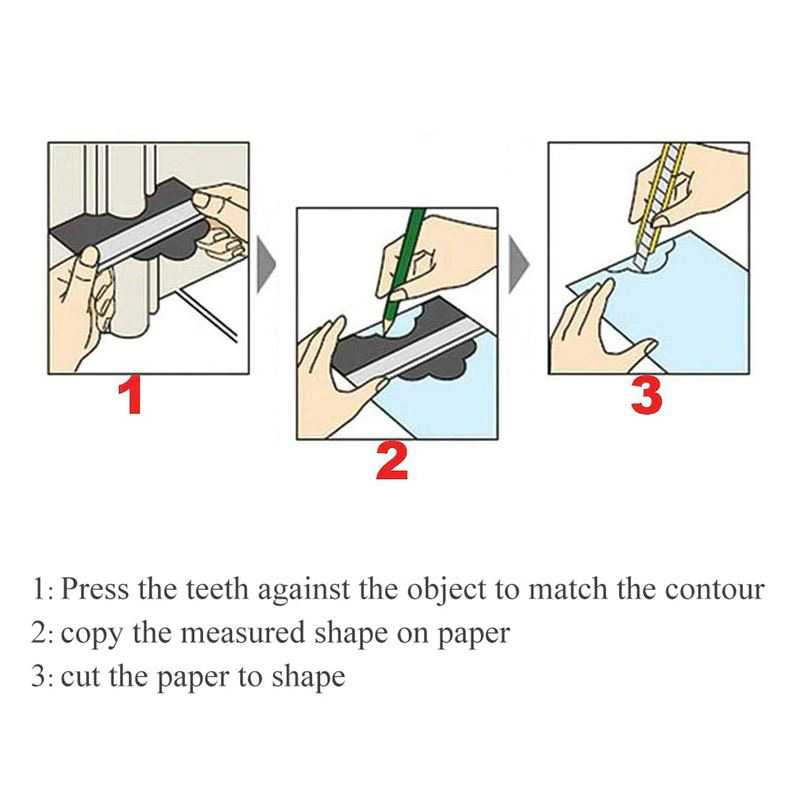 1

2

3

1: Press the teeth against the object to match the contour
2: copy the measured shape on paper
3: cut the paper to shape