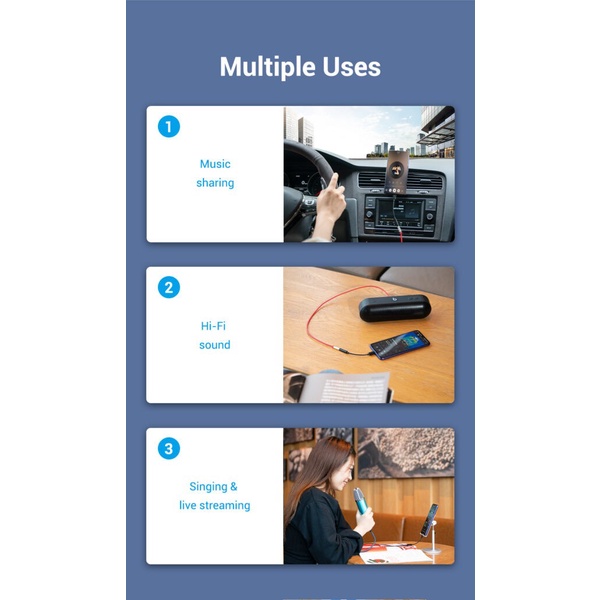 Multiple Uses

1

Music sharing

2

Hi-Fi sound

3

Singing & live streaming