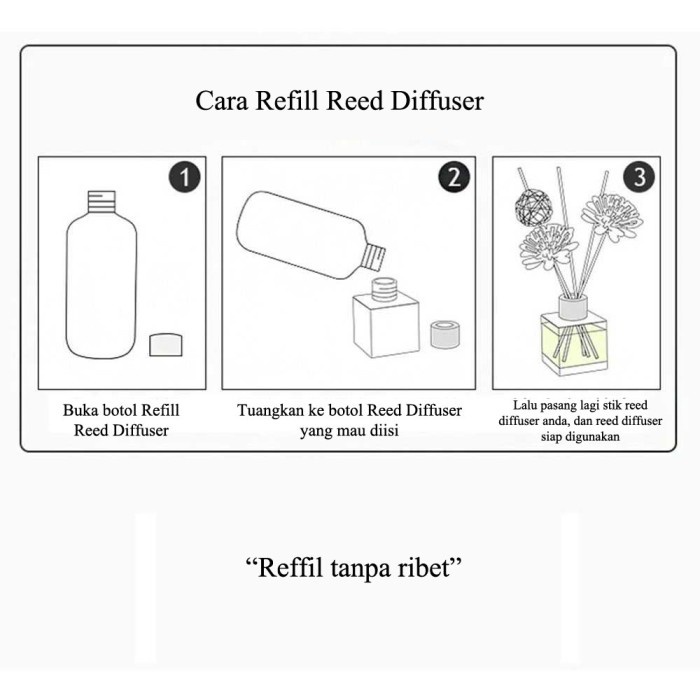 Cara Refill Reed Diffuser

1

Buka botol Refill Reed Diffuser

2

Tuangkan ke botol Reed Diffuser yang mau diisi

3

Lalu pasang lagi stik reed diffuser anda, dan reed diffuser siap digunakan

“Reffil tanpa ribet”