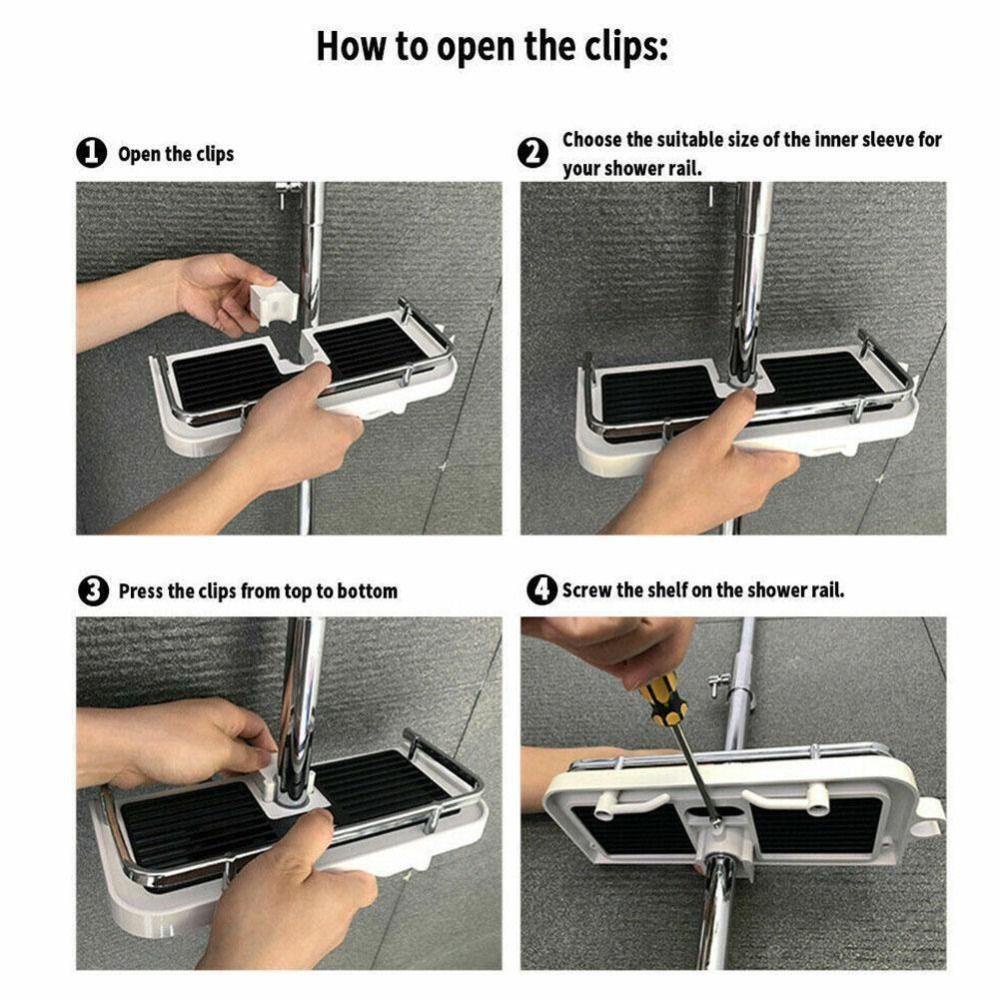 How to open the clips:

1 Open the clips

2 Choose the suitable size of the inner sleeve for your shower rail.

3 Press the clips from top to bottom

4 Screw the shelf on the shower rail.