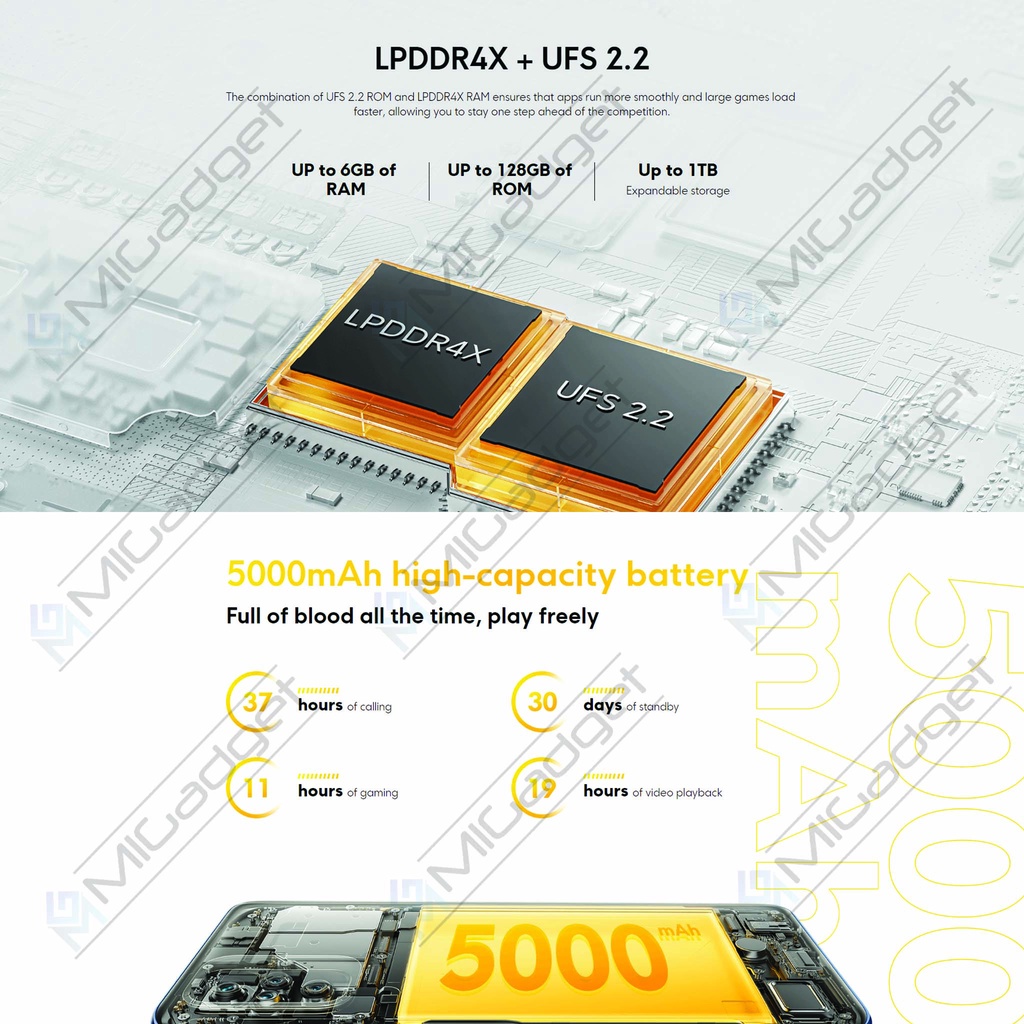 LPDDR4X + UFS 2.2

The combination of UFS 2.2 ROM and LPDDR4X RAM ensures that apps run more smoothly and large games load faster, allowing you to stay one step ahead of the competition.

UP to 6GB of RAM

UP to 128GB of ROM

Up to 1TB
Expandable storage

LPDDR4X

UFS 2.2

MiGadget

5000mAh high-capacity battery
Full of blood all the time, play freely

37 hours of calling

30 days of standby

11 hours of gaming

19 hours of video playback

5000mAh

5000 mAh