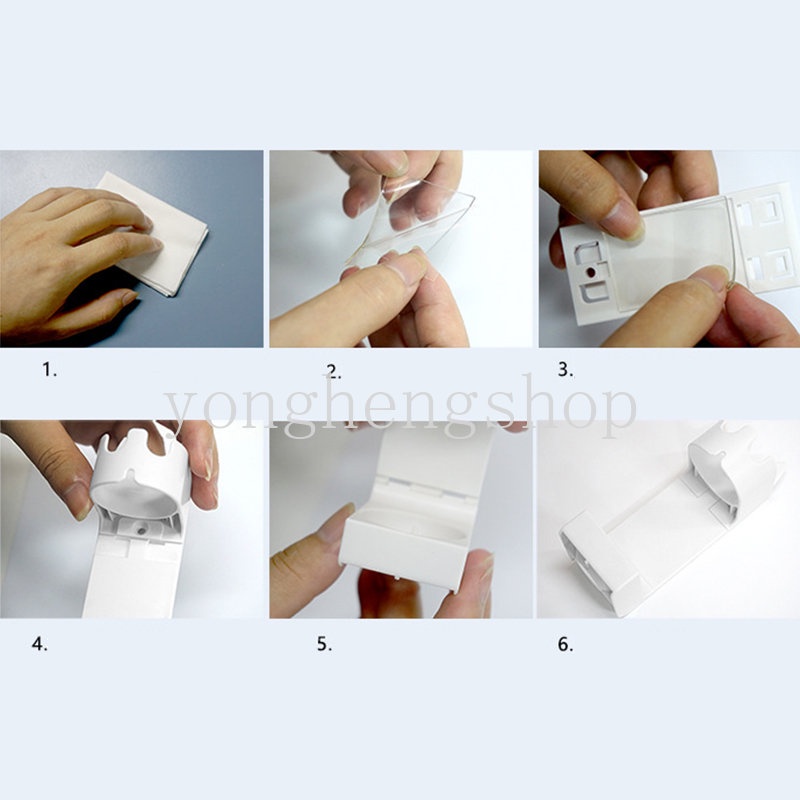 1.

2.

3.

yonghengshop

4.

5.

6.