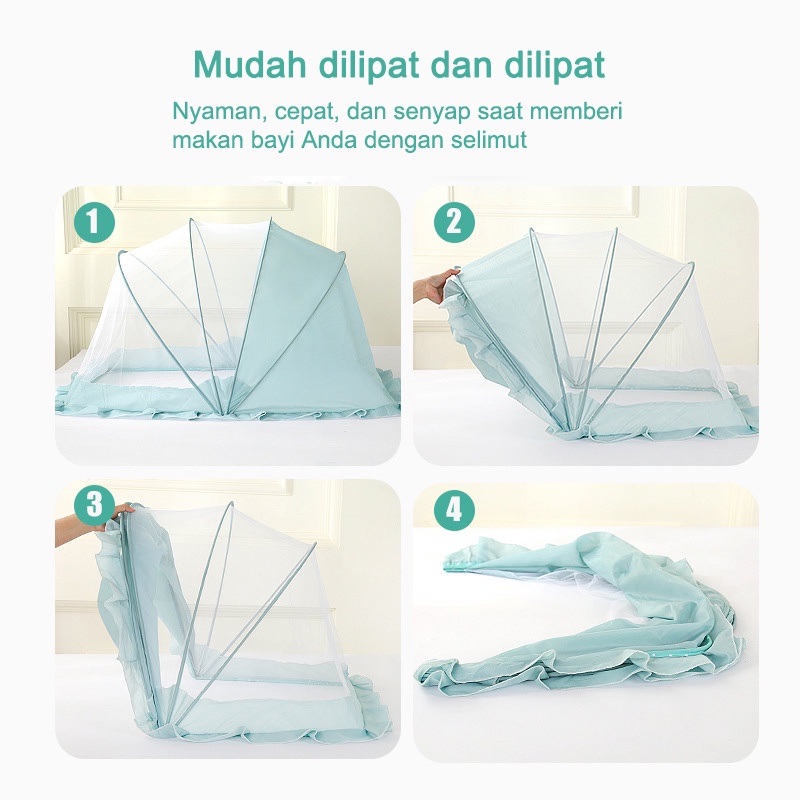 Mudah dilipat dan dilipat

Nyaman, cepat, dan senyap saat memberi makan bayi Anda dengan selimut

1

2

3

4