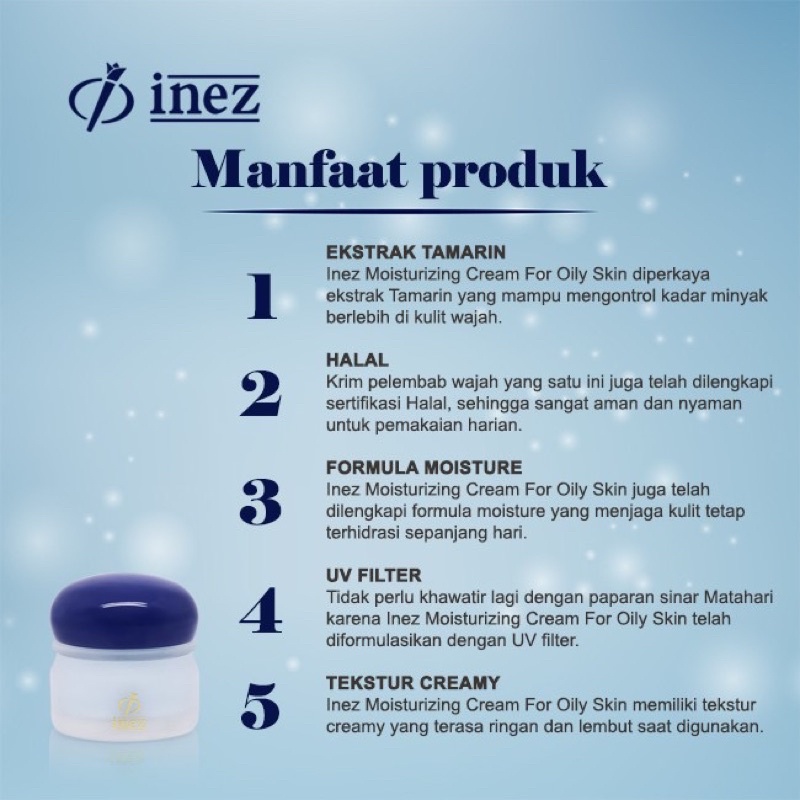 inez

Manfaat produk

1
EKSTRAK TAMARIN
Inez Moisturizing Cream For Oily Skin diperkaya ekstrak Tamarin yang mampu mengontrol kadar minyak berlebih di kulit wajah.

2
HALAL
Krim pelembab wajah yang satu ini juga telah dilengkapi sertifikasi Halal, sehingga sangat aman dan nyaman untuk pemakaian harian.

3
FORMULA MOISTURE
Inez Moisturizing Cream For Oily Skin juga telah dilengkapi formula moisture yang menjaga kulit tetap terhidrasi sepanjang hari.

4
UV FILTER
Tidak perlu khawatir lagi dengan paparan sinar Matahari karena Inez Moisturizing Cream For Oily Skin telah diformulasikan dengan UV filter.

5
TEKSTUR CREAMY
Inez Moisturizing Cream For Oily Skin memiliki tekstur creamy yang terasa ringan dan lembut saat digunakan.

inez