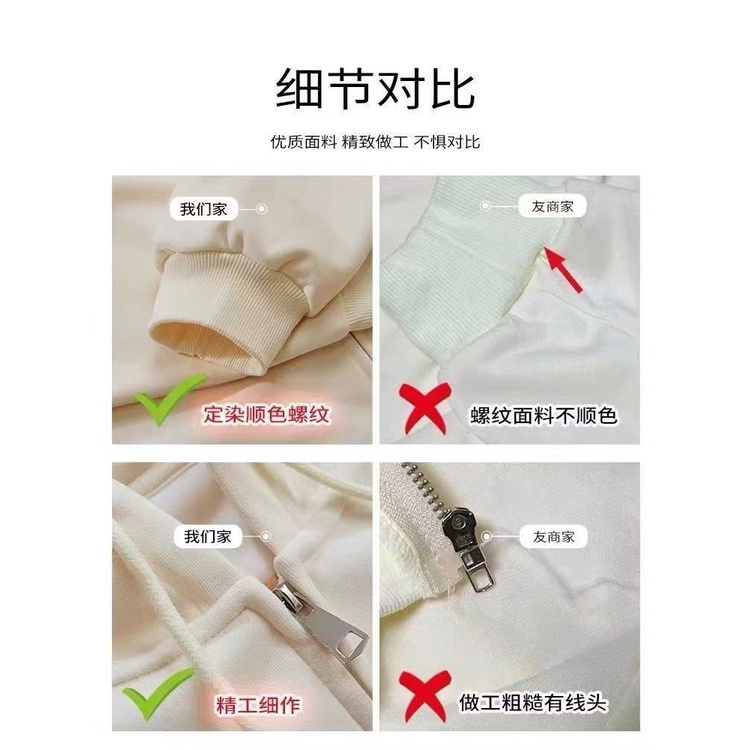 细节对比

优质面料 精致做工 不惧对比

我们家

定染顺色螺纹

友商家

螺纹面料不顺色

我们家

精工细作

友商家

做工粗糙有线头