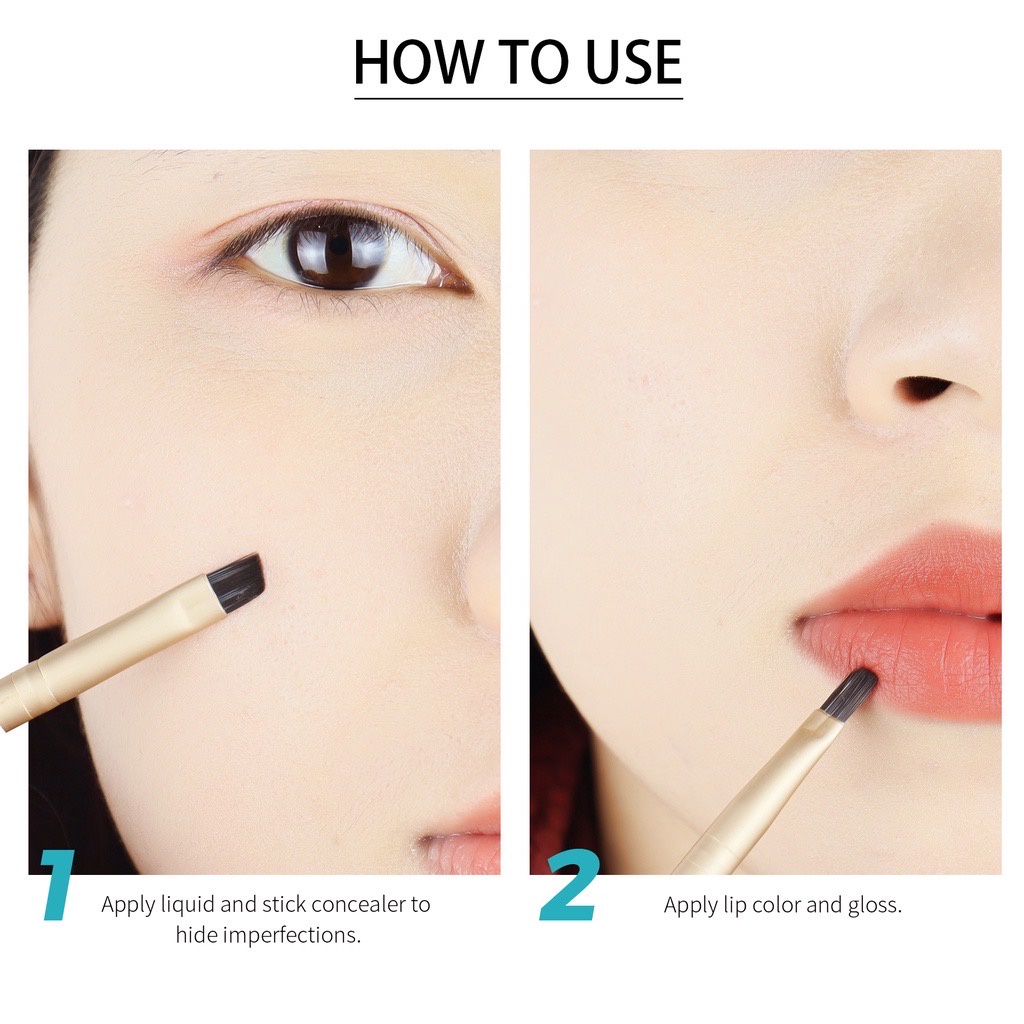 HOW TO USE

1

Apply liquid and stick concealer to hide imperfections.

2

Apply lip color and gloss.