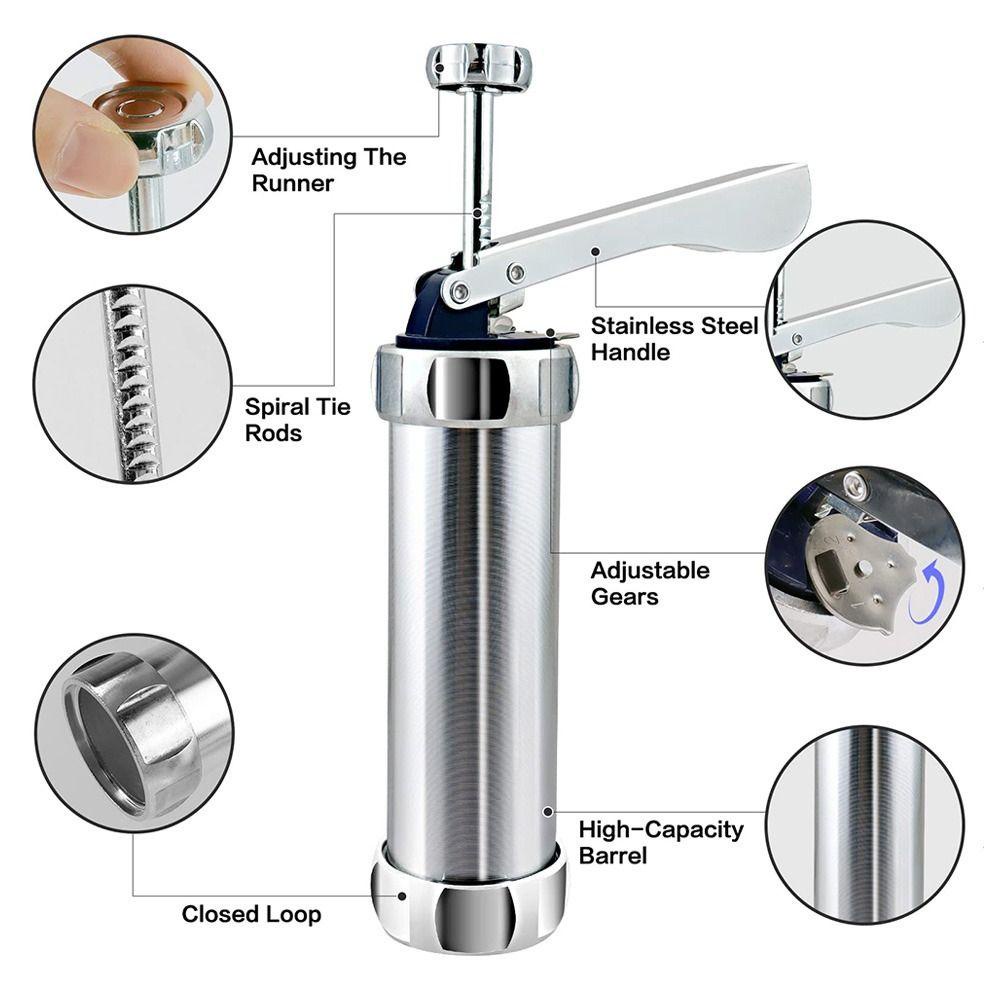 Adjusting The Runner

Stainless Steel Handle

Spiral Tie Rods

Adjustable Gears

High-Capacity Barrel

Closed Loop