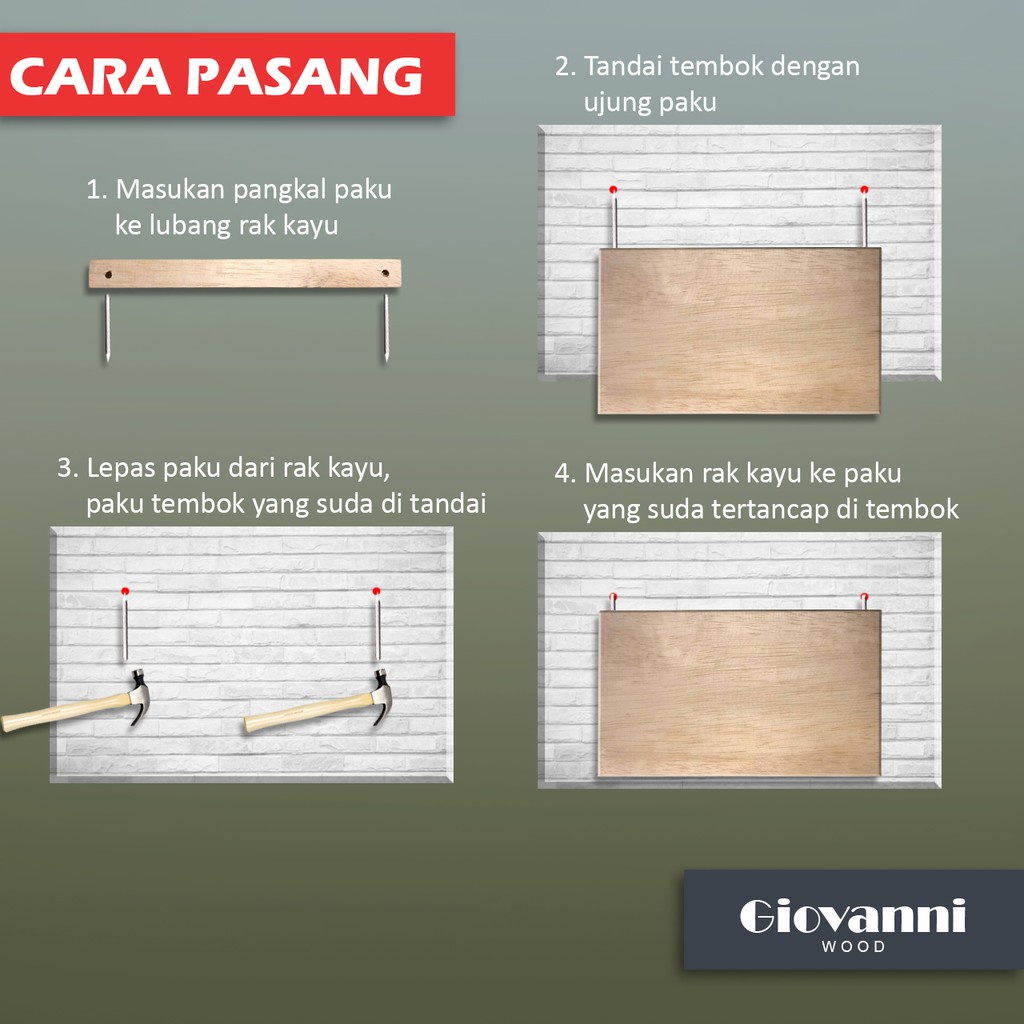 CARA PASANG

1. Masukan pangkal paku ke lubang rak kayu

2. Tandai tembok dengan ujung paku

3. Lepas paku dari rak kayu, paku tembok yang suda di tandai

4. Masukan rak kayu ke paku yang suda tertancap di tembok

Giovanni
WOOD