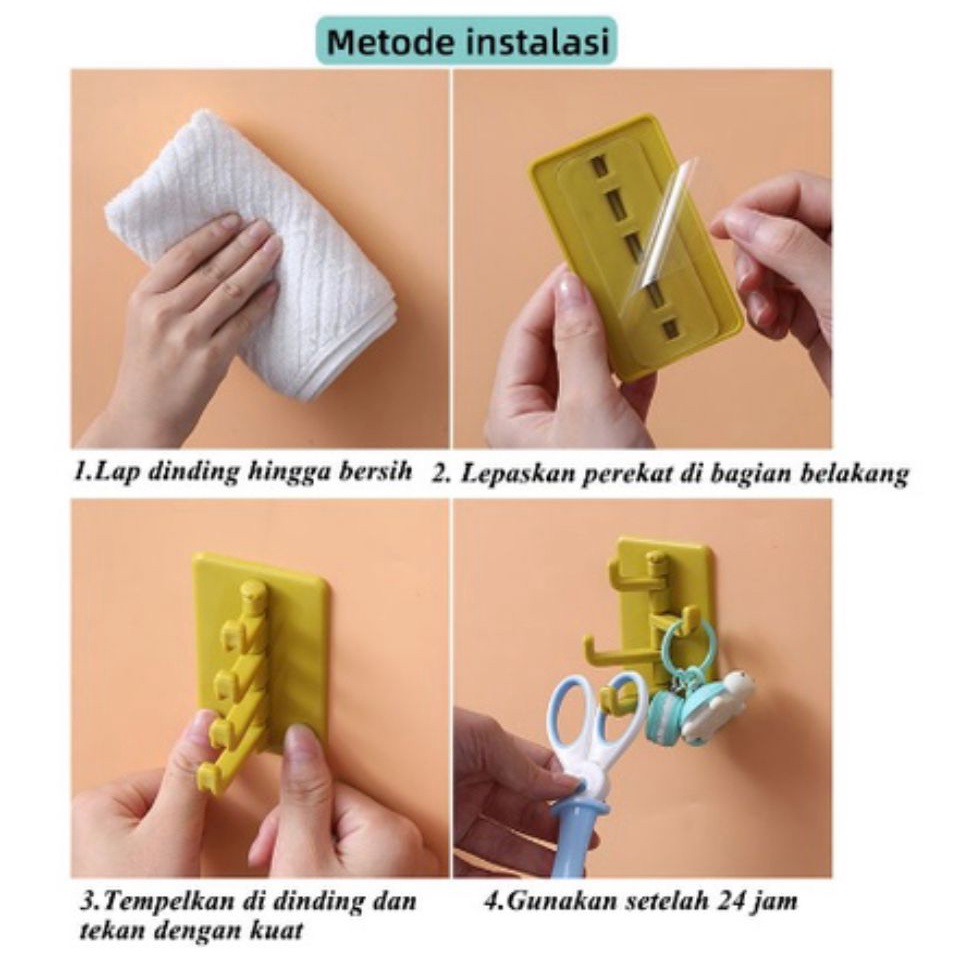 Metode instalasi

1.Lap dinding hingga bersih

2. Lepaskan perekat di bagian belakang

3.Tempelkan di dinding dan tekan dengan kuat

4.Gunakan setelah 24 jam