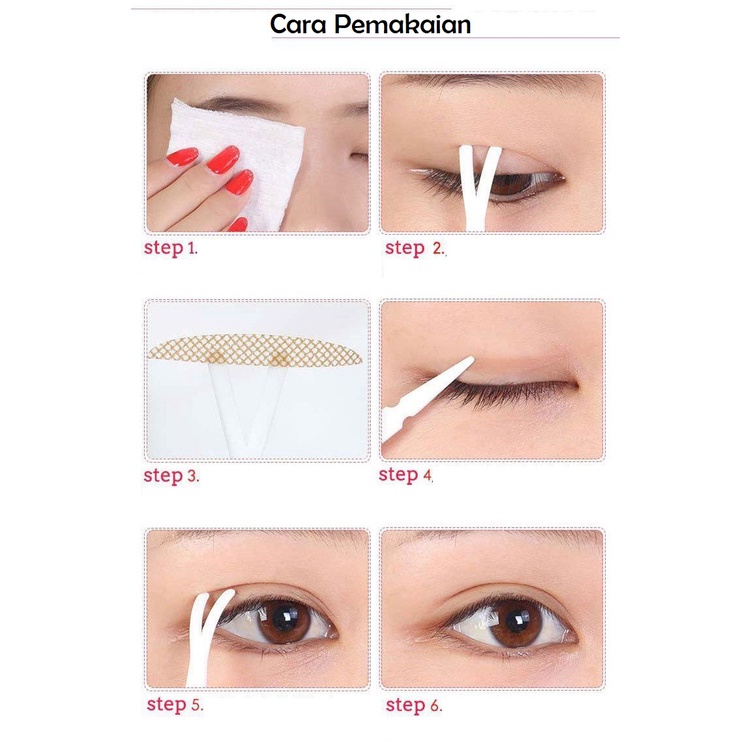 Cara Pemakaian

step 1.

step 2.

step 3.

step 4.

step 5.

step 6.