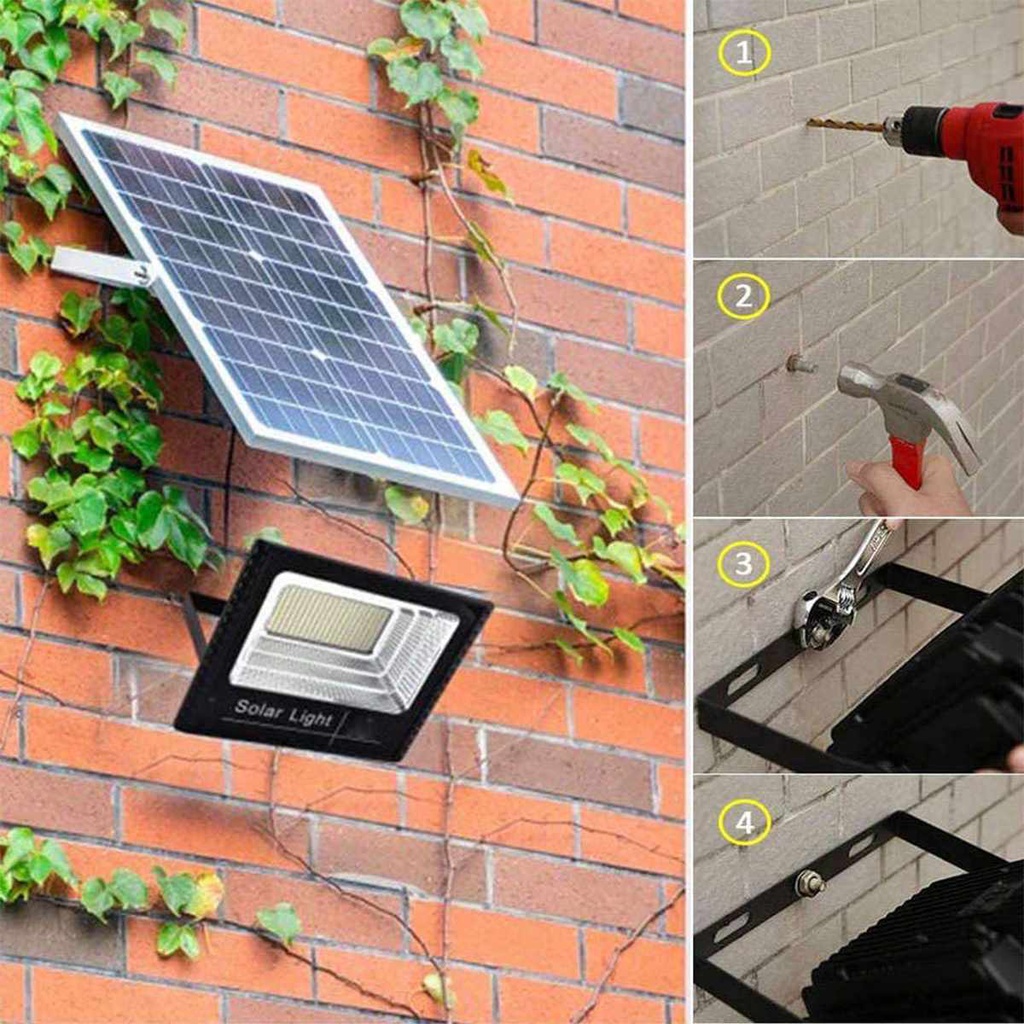 Solar Light

1

2

3

4