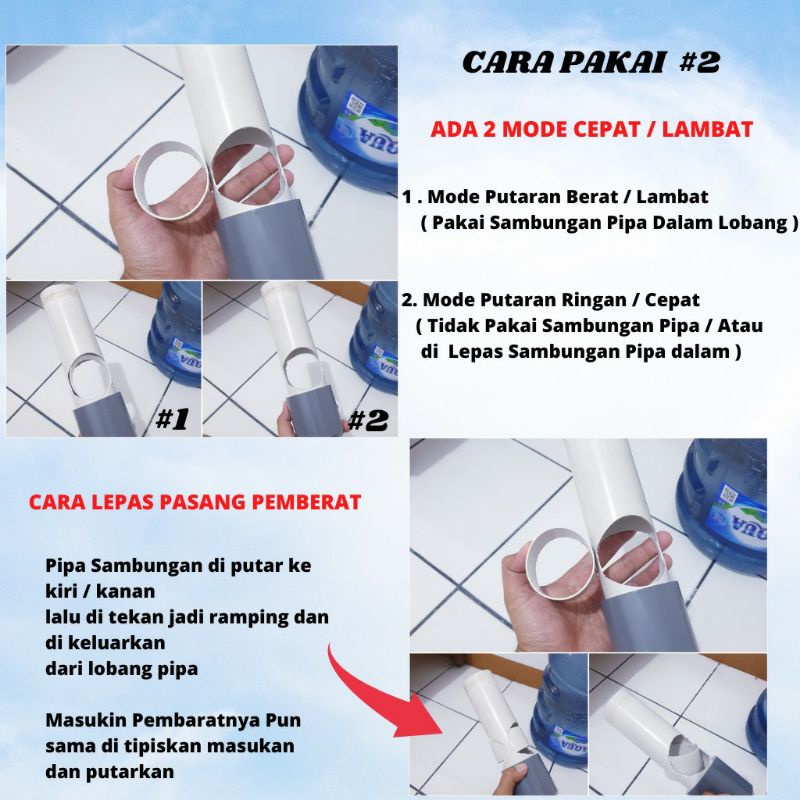 CARA PAKAI #2

ADA 2 MODE CEPAT / LAMBAT

1 . Mode Putaran Berat / Lambat
( Pakai Sambungan Pipa Dalam Lobang )

2. Mode Putaran Ringan / Cepat
( Tidak Pakai Sambungan Pipa / Atau di Lepas Sambungan Pipa dalam )

#1

#2

CARA LEPAS PASANG PEMBERAT

Pipa Sambungan di putar ke kiri / kanan
lalu di tekan jadi ramping dan di keluarkan
dari lobang pipa

Masukin Pembaratnya Pun sama di tipiskan masukan dan putarkan