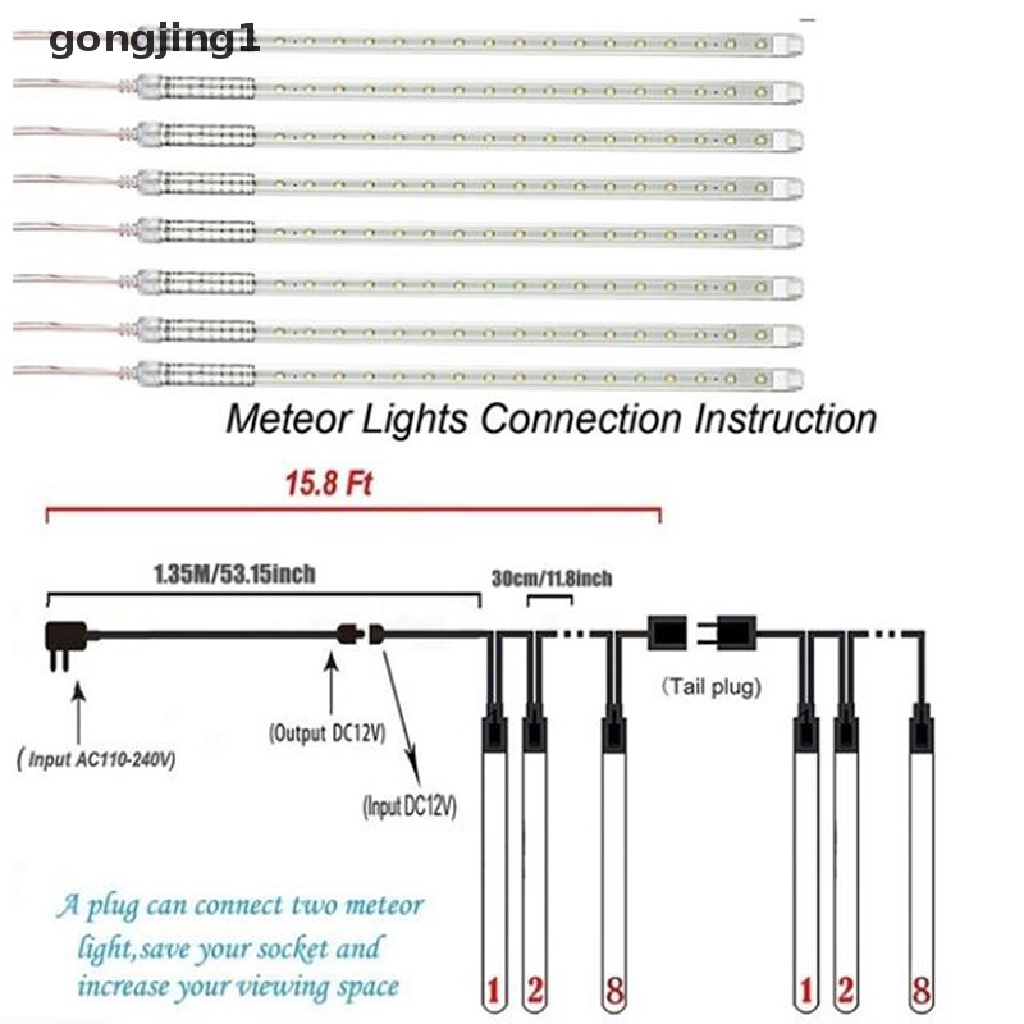 gongjing1

Meteor Lights Connection Instruction

15.8 Ft

1.35M/53.15inch

30cm/11.8inch

(Tail plug)

( Input AC110-240V)

(Output DC12V)

(Input DC12V)

A plug can connect two meteor light,save your socket and increase your viewing space

1 2 8

1 2 8