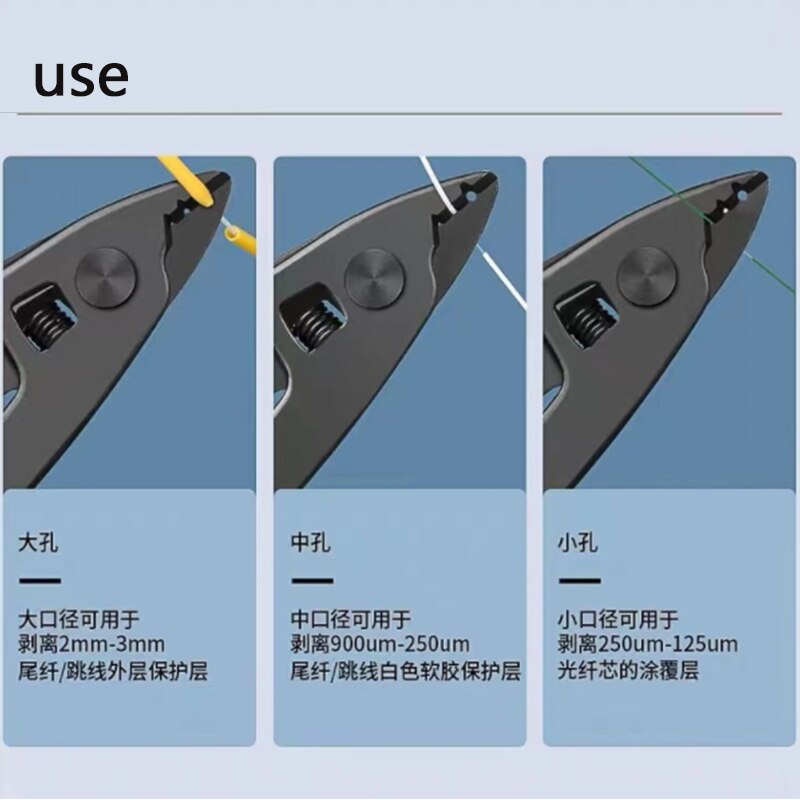 use

大孔

大口径可用于
剥离2mm-3mm
尾纤/跳线外层保护层

中孔

中口径可用于
剥离900um-250um
尾纤/跳线白色软胶保护层

小孔

小口径可用于
剥离250um-125um
光纤芯的涂覆层