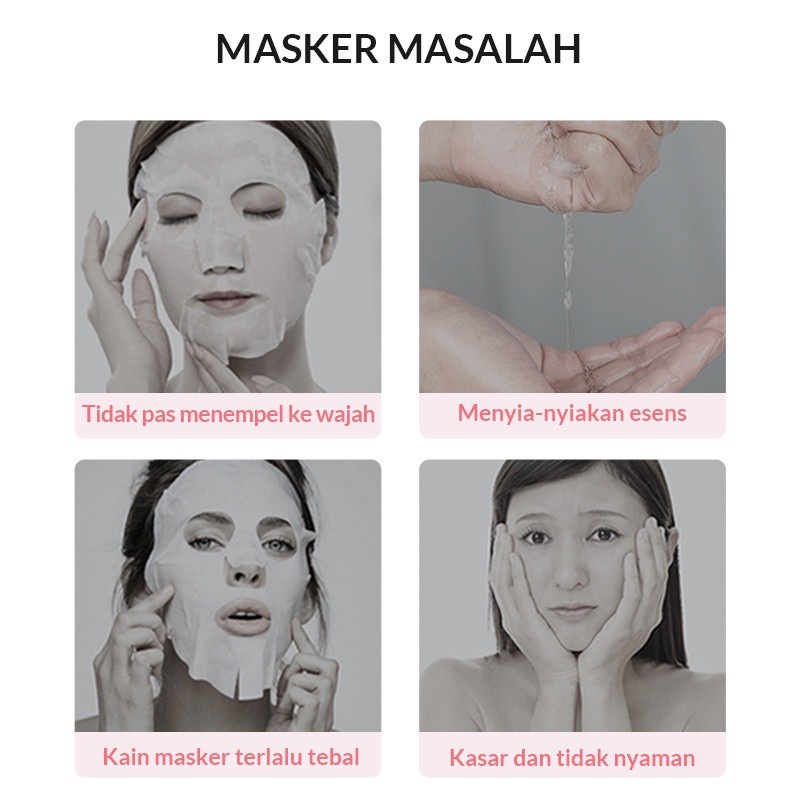 MASKER MASALAH

Tidak pas menempel ke wajah

Menyia-nyiakan esens

Kain masker terlalu tebal

Kasar dan tidak nyaman