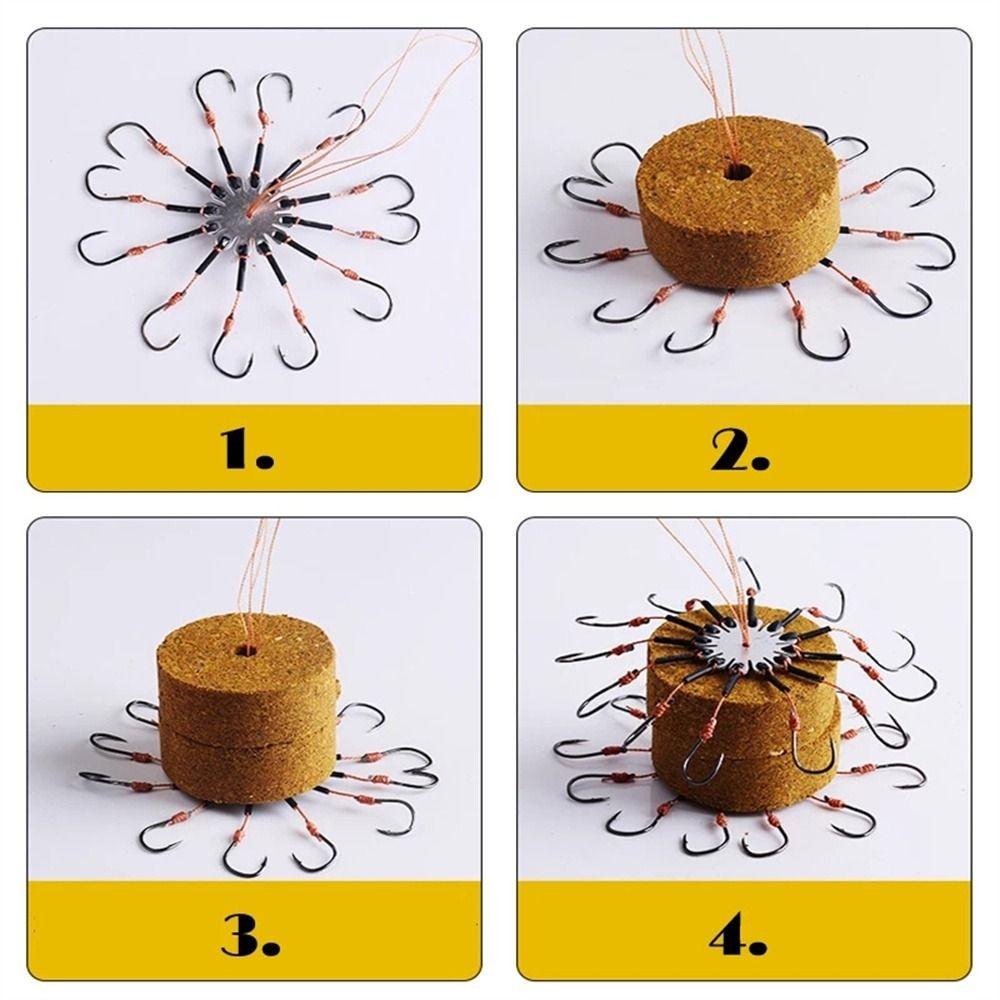 1.

2.

3.

4.