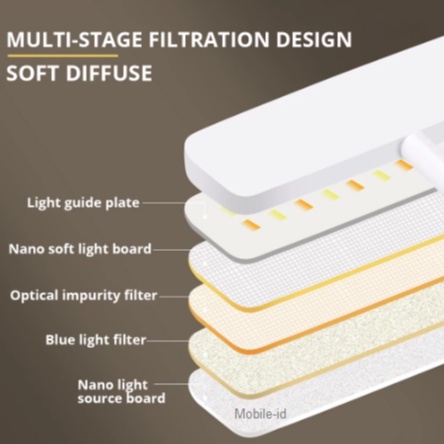 MULTI-STAGE FILTRATION DESIGN
SOFT DIFFUSE

Light guide plate

Nano soft light board

Optical impurity filter

Blue light filter

Nano light source board

Mobile-id