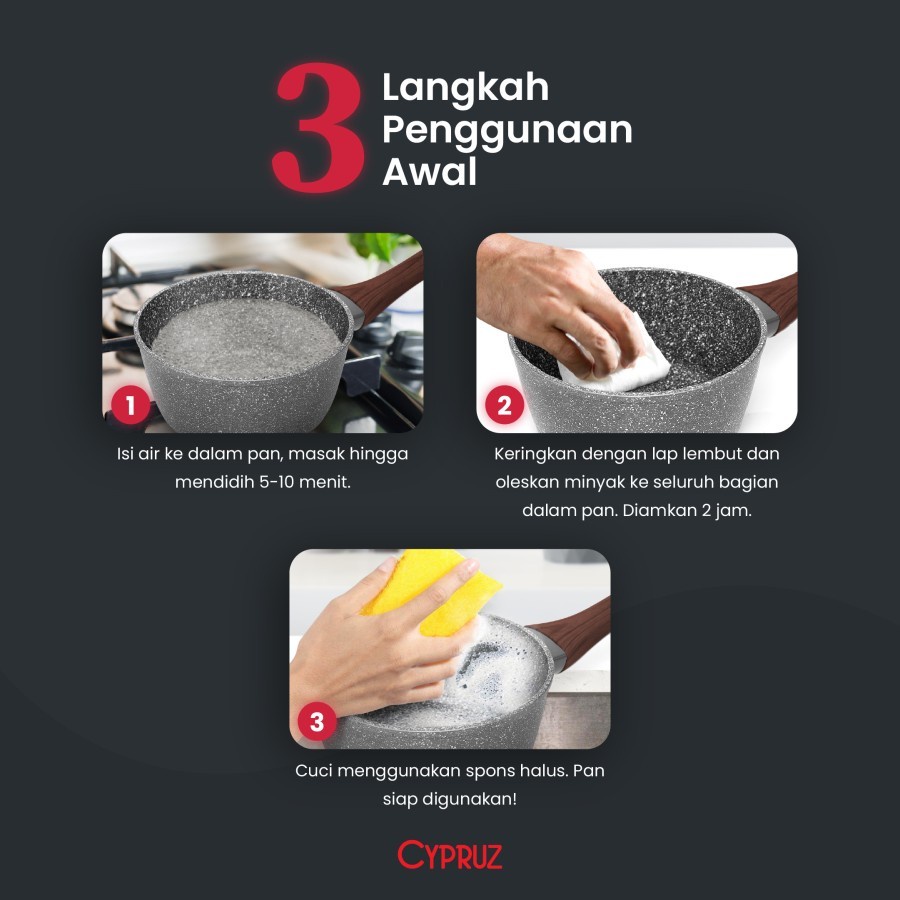 3 Langkah Penggunaan Awal

1

Isi air ke dalam pan, masak hingga mendidih 5-10 menit.

2

Keringkan dengan lap lembut dan oleskan minyak ke seluruh bagian dalam pan. Diamkan 2 jam.

3

Cuci menggunakan spons halus. Pan siap digunakan!

CYPRUZ