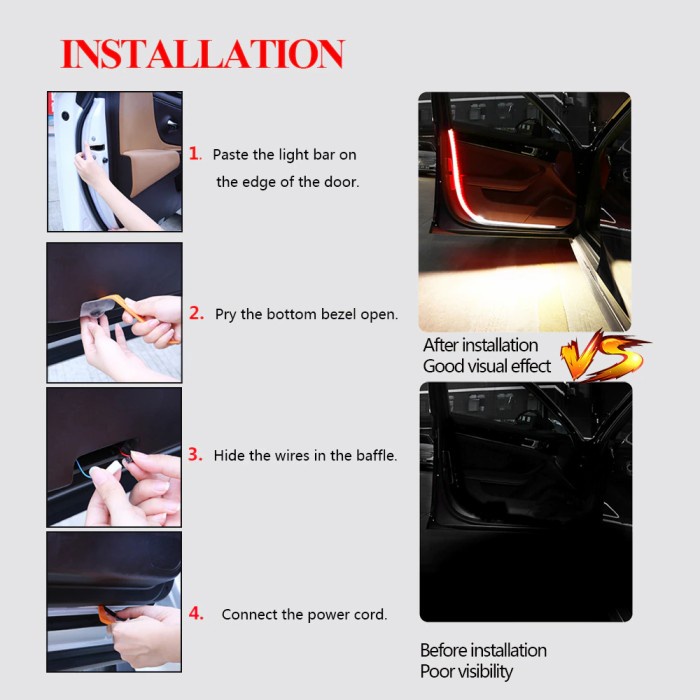 INSTALLATION

1. Paste the light bar on the edge of the door.

2. Pry the bottom bezel open.

3. Hide the wires in the baffle.

4. Connect the power cord.

After installation
Good visual effect

VS

Before installation
Poor visibility