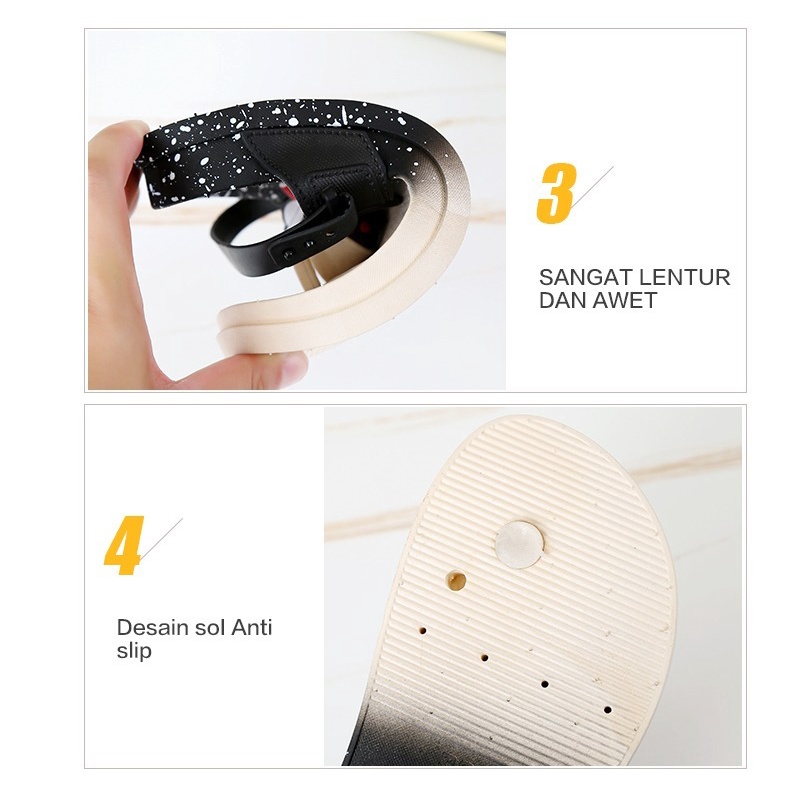 3

SANGAT LENTUR DAN AWET

4

Desain sol Anti slip