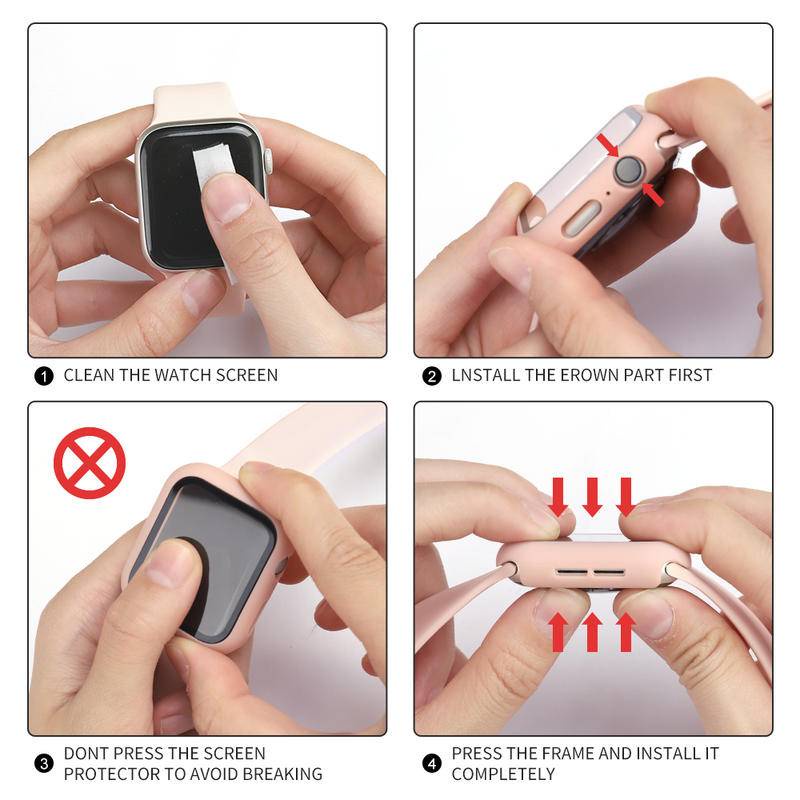 1 CLEAN THE WATCH SCREEN

2 LNSTALL THE EROWN PART FIRST

3 DONT PRESS THE SCREEN PROTECTOR TO AVOID BREAKING

4 PRESS THE FRAME AND INSTALL IT COMPLETELY