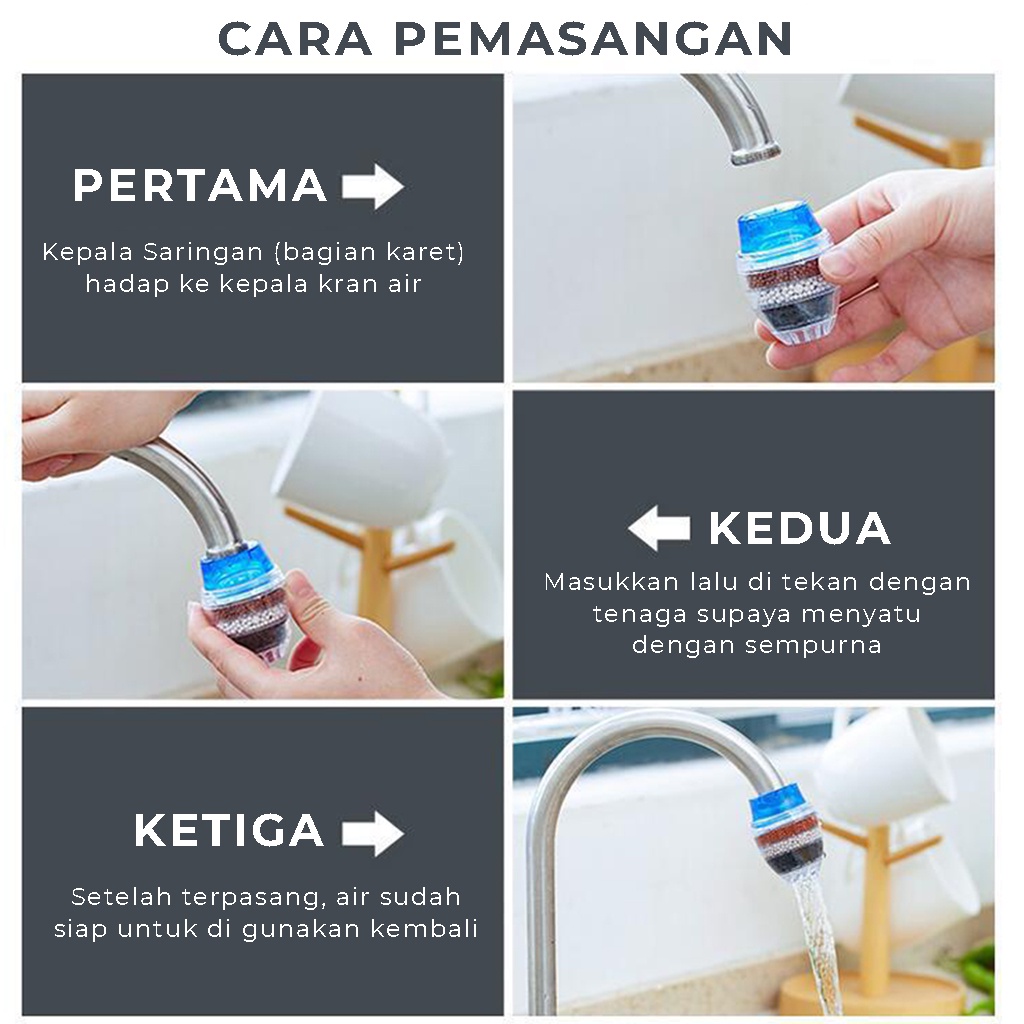 CARA PEMASANGAN

PERTAMA

Kepala Saringan (bagian karet) hadap ke kepala kran air

KEDUA

Masukkan lalu di tekan dengan tenaga supaya menyatu dengan sempurna

KETIGA

Setelah terpasang, air sudah siap untuk di gunakan kembali