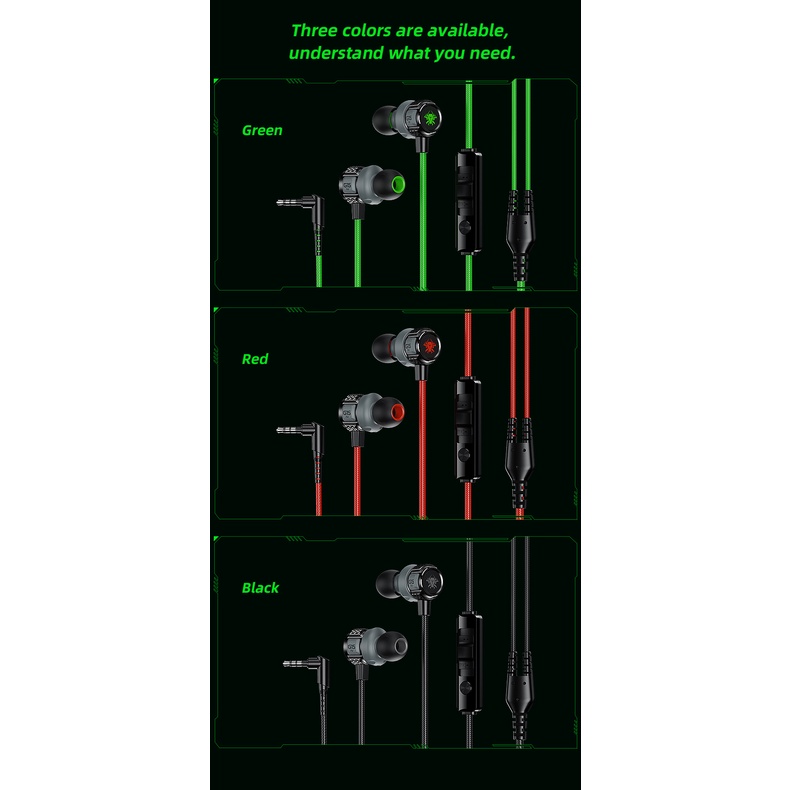 Three colors are available, understand what you need.

Green

Red

Black