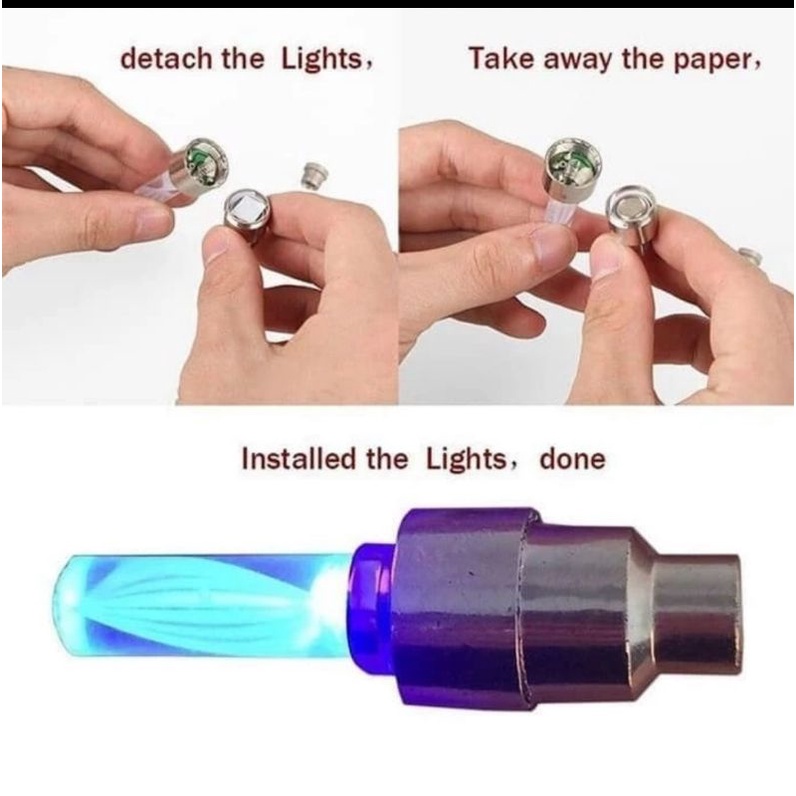 detach the Lights,

Take away the paper,

Installed the Lights, done