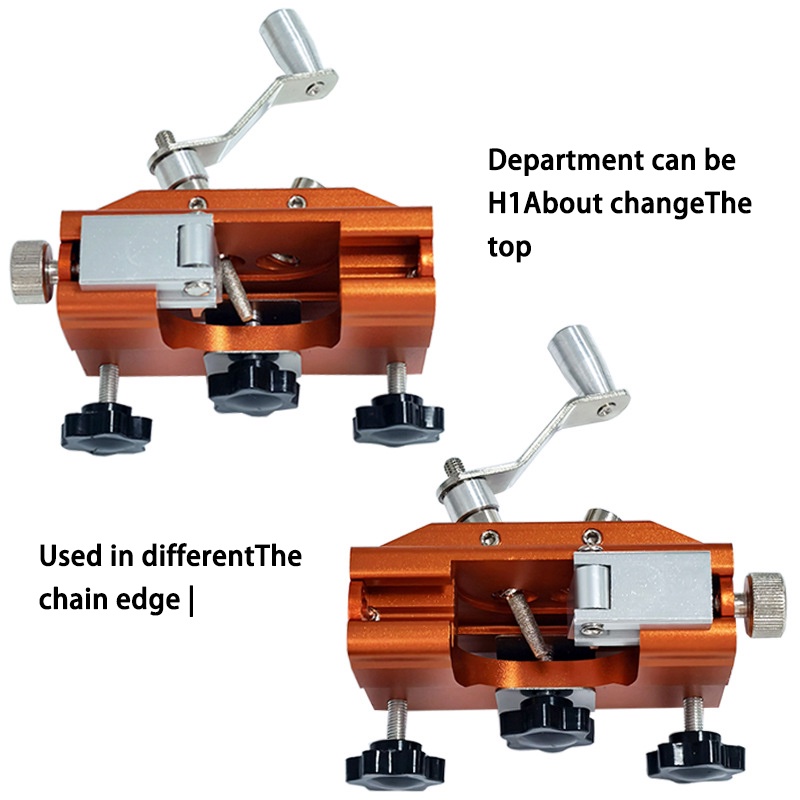 Department can be H1About changeThe top

Used in differentThe chain edge |