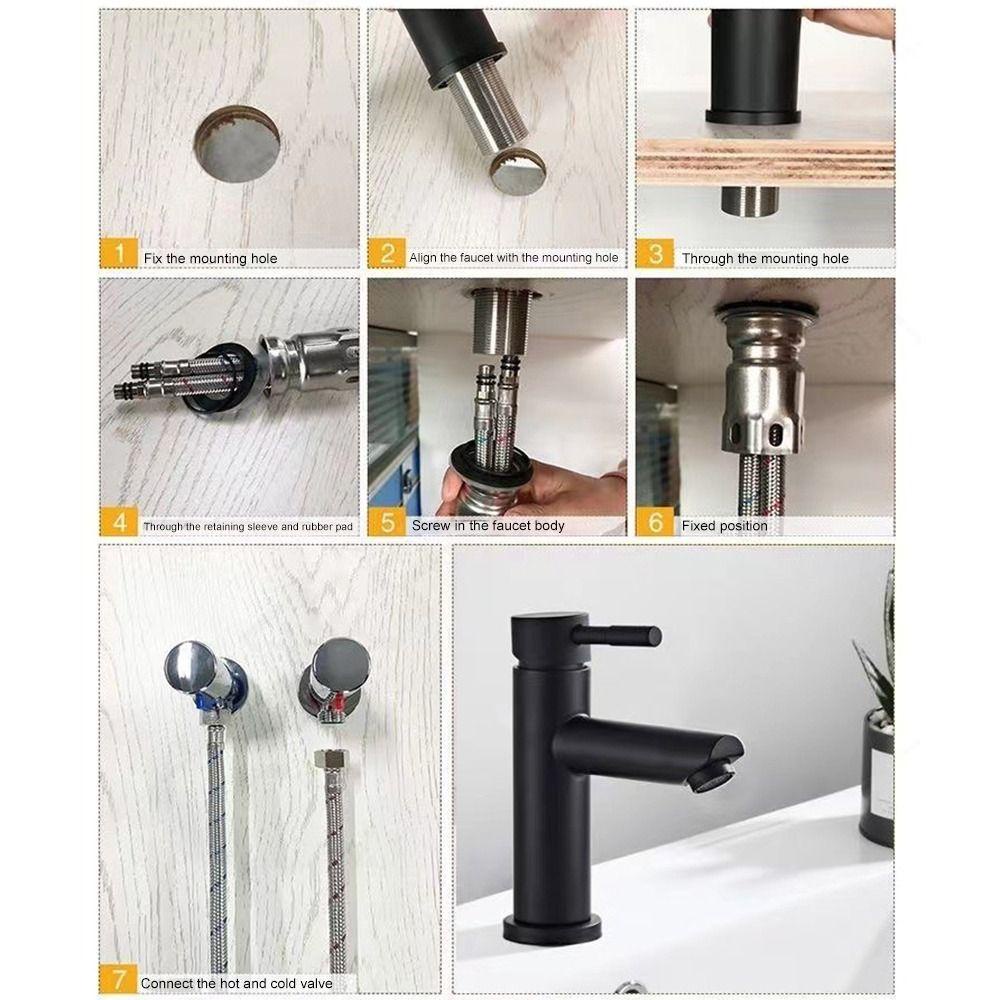 1 Fix the mounting hole

2 Align the faucet with the mounting hole

3 Through the mounting hole

4 Through the retaining sleeve and rubber pad

5 Screw in the faucet body

6 Fixed position

7 Connect the hot and cold valve