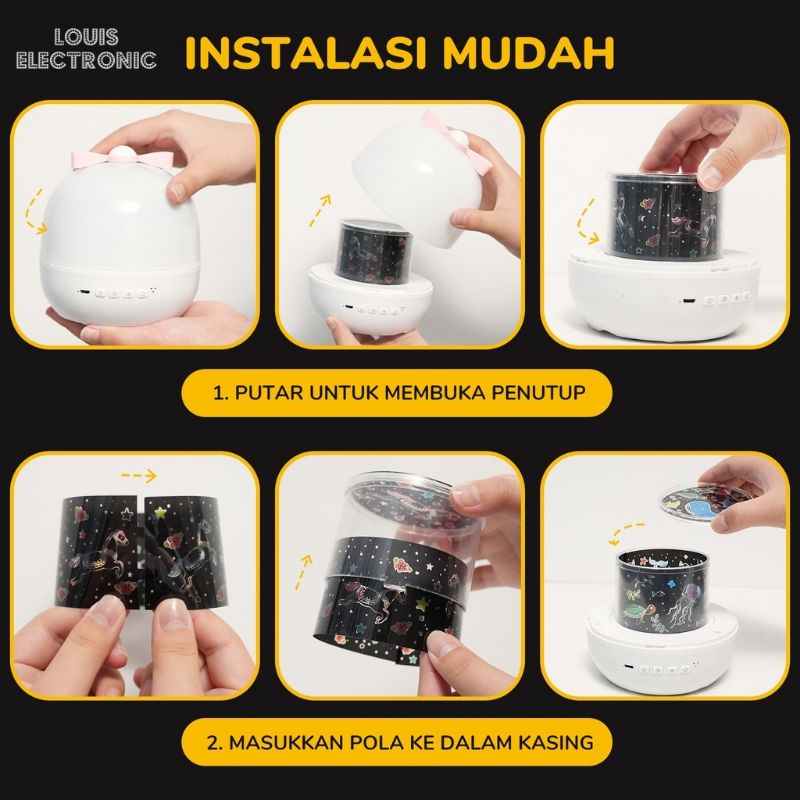 LOUIS ELECTRONIC

INSTALASI MUDAH

1. PUTAR UNTUK MEMBUKA PENUTUP

2. MASUKKAN POLA KE DALAM KASING