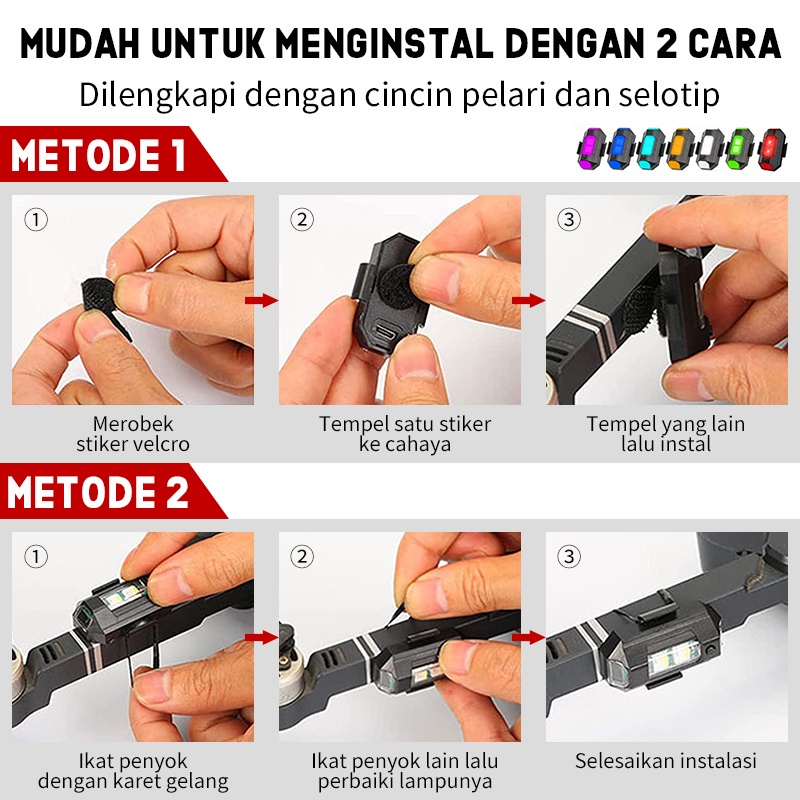 MUDAH UNTUK MENGINSTAL DENGAN 2 CARA
Dilengkapi dengan cincin pelari dan selotip

METODE 1

①
Merobek stiker velcro

②
Tempel satu stiker ke cahaya

③
Tempel yang lain lalu instal

METODE 2

①
Ikat penyok dengan karet gelang

②
Ikat penyok lain lalu perbaiki lampunya

③
Selesaikan instalasi