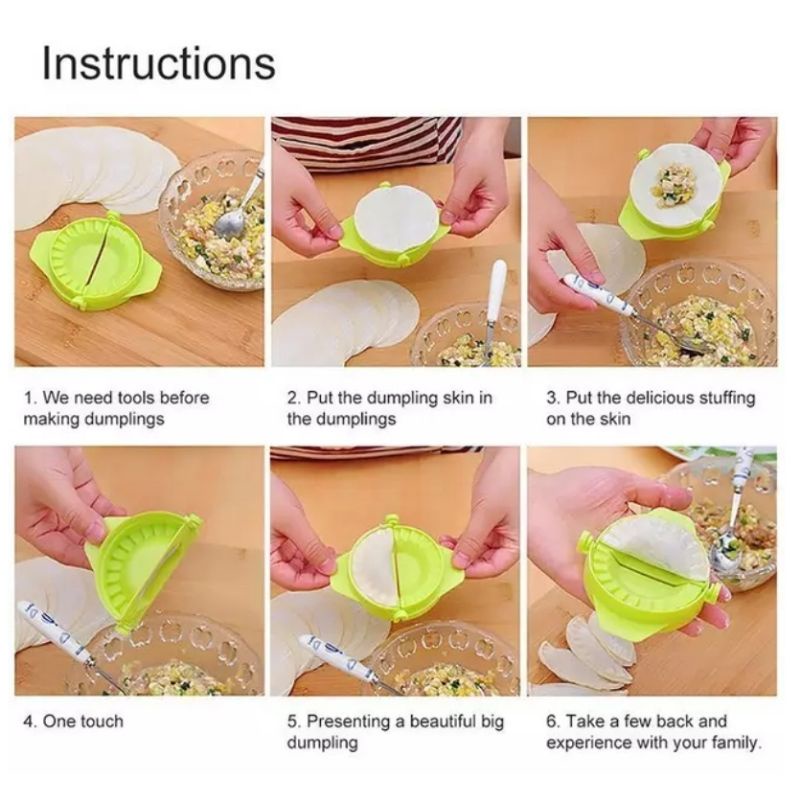 Instructions

1. We need tools before making dumplings

2. Put the dumpling skin in the dumplings

3. Put the delicious stuffing on the skin

4. One touch

5. Presenting a beautiful big dumpling

6. Take a few back and experience with your family.