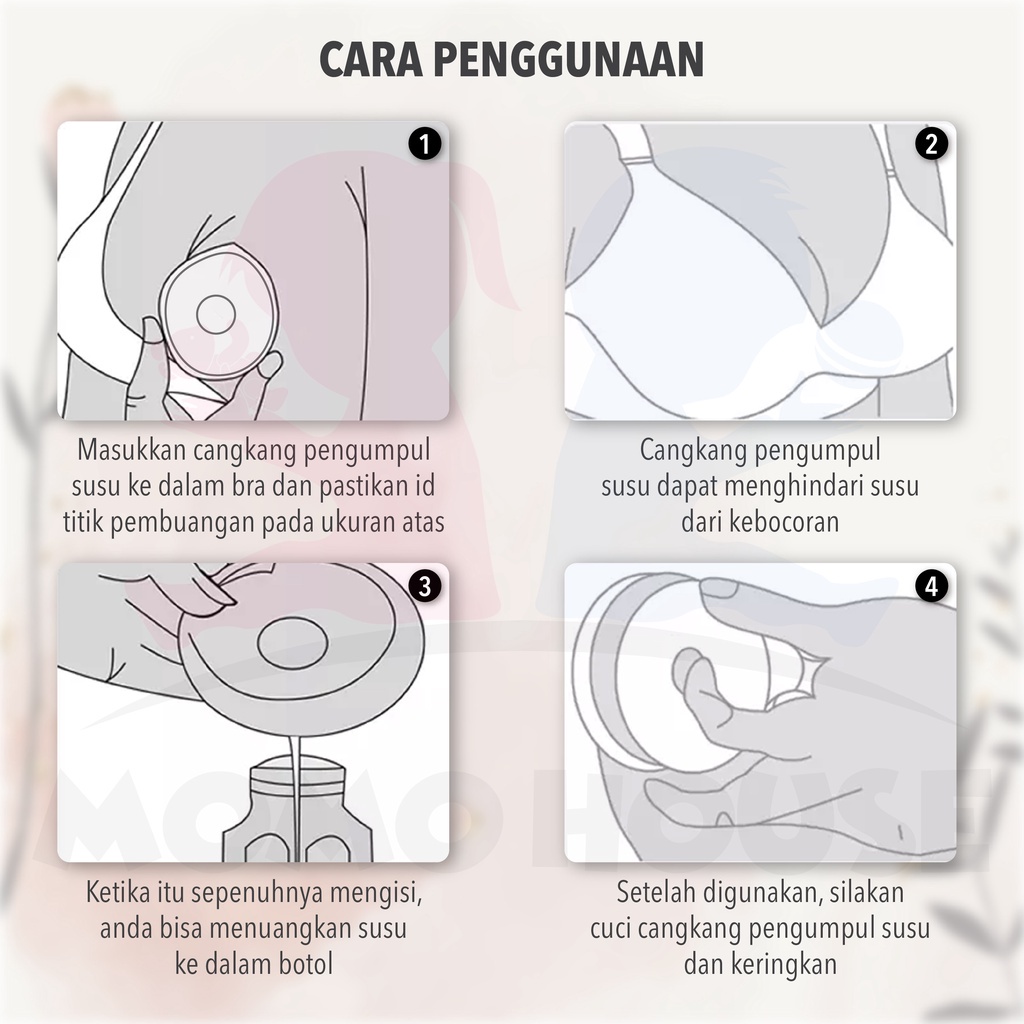 CARA PENGGUNAAN

1

Masukkan cangkang pengumpul susu ke dalam bra dan pastikan id titik pembuangan pada ukuran atas

2

Cangkang pengumpul susu dapat menghindari susu dari kebocoran

3

Ketika itu sepenuhnya mengisi, anda bisa menuangkan susu ke dalam botol

4

Setelah digunakan, silakan cuci cangkang pengumpul susu dan keringkan

MOMO HOUSE